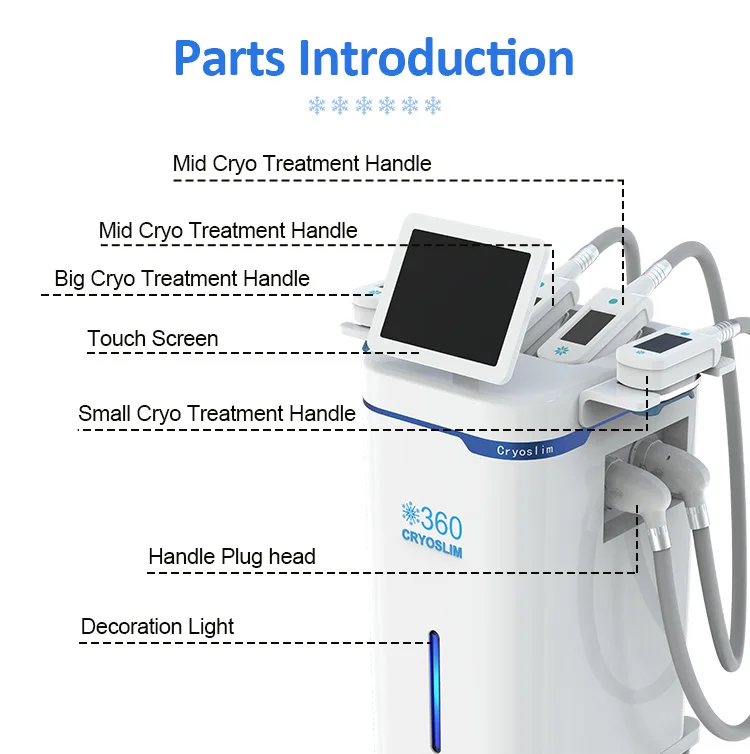 Parts Introduction

Mid Cryo Treatment Handle

Mid Cryo Treatment Handle

Big Cryo Treatment Handle

Touch Screen

Small Cryo Treatment Handle

Cryoslim

360
CRYOSLIM

Handle Plug head

Decoration Light