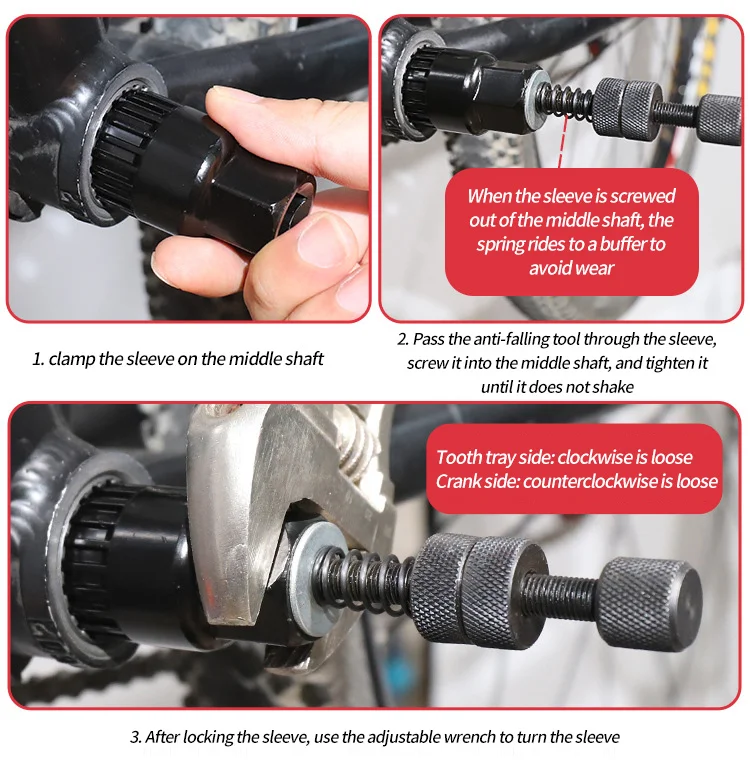 When the sleeve is screwed out of the middle shaft, the spring rides to a buffer to avoid wear

1. clamp the sleeve on the middle shaft

2. Pass the anti-falling tool through the sleeve, screw it into the middle shaft, and tighten it until it does not shake

Tooth tray side: clockwise is loose
Crank side: counterclockwise is loose

3. After locking the sleeve, use the adjustable wrench to turn the sleeve