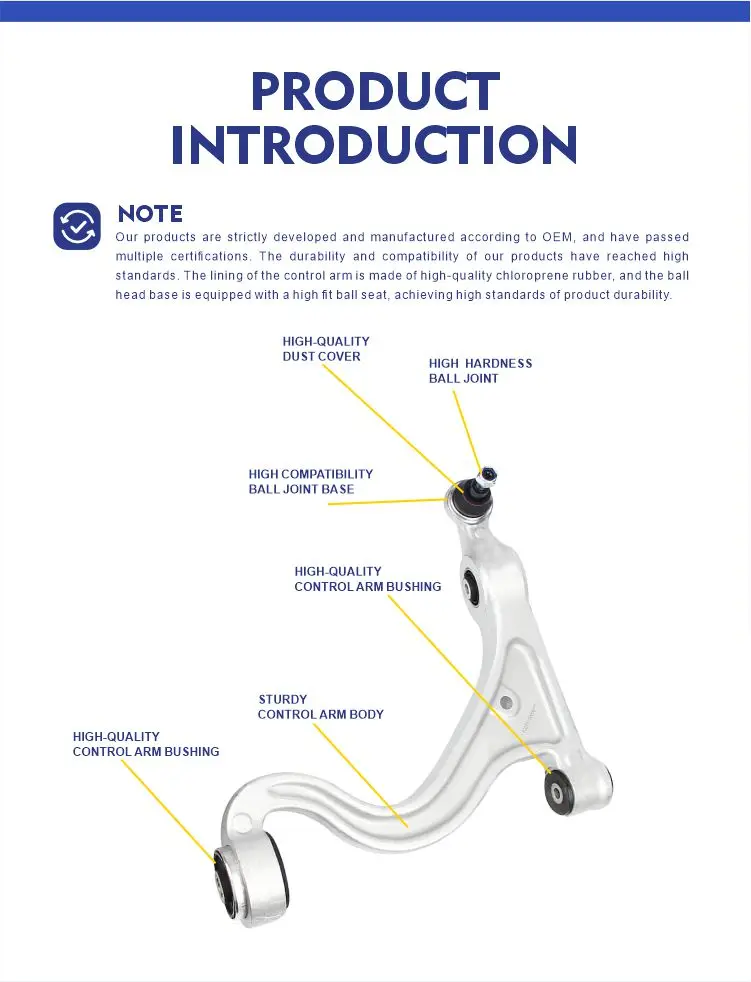 PRODUCT INTRODUCTION

NOTE

Our products are strictly developed and manufactured according to OEM, and have passed multiple certifications. The durability and compatibility of our products have reached high standards. The lining of the control arm is made of high-quality chloroprene rubber, and the ball head base is equipped with a high fit ball seat, achieving high standards of product durability.

HIGH-QUALITY DUST COVER

HIGH HARDNESS BALL JOINT

HIGH COMPATIBILITY BALL JOINT BASE

HIGH-QUALITY CONTROL ARM BUSHING

STURDY CONTROL ARM BODY

HIGH-QUALITY CONTROL ARM BUSHING