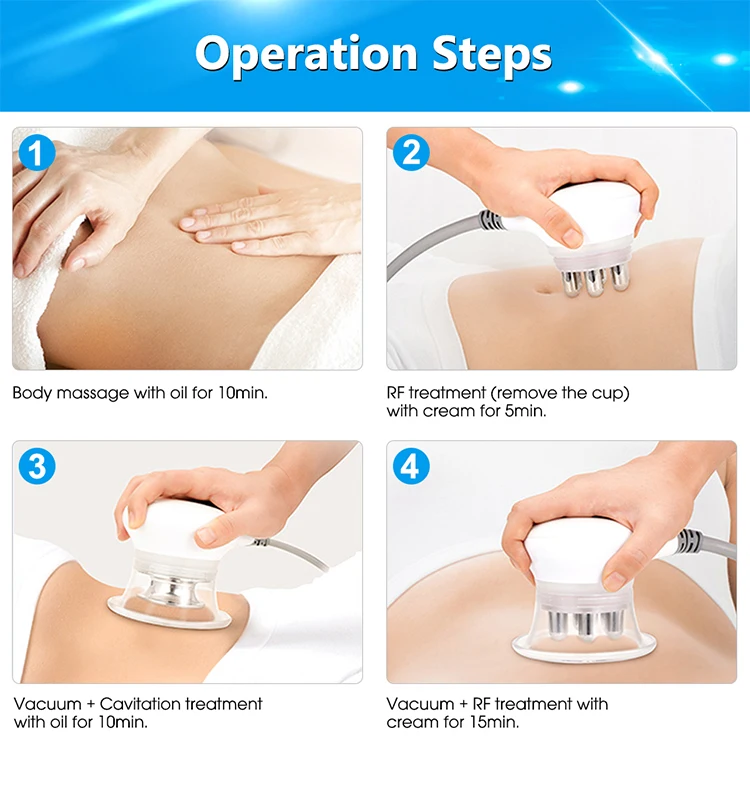 Operation Steps

1

Body massage with oil for 10min.

2

RF treatment (remove the cup) with cream for 5min.

3

Vacuum + Cavitation treatment with oil for 10min.

4

Vacuum + RF treatment with cream for 15min.