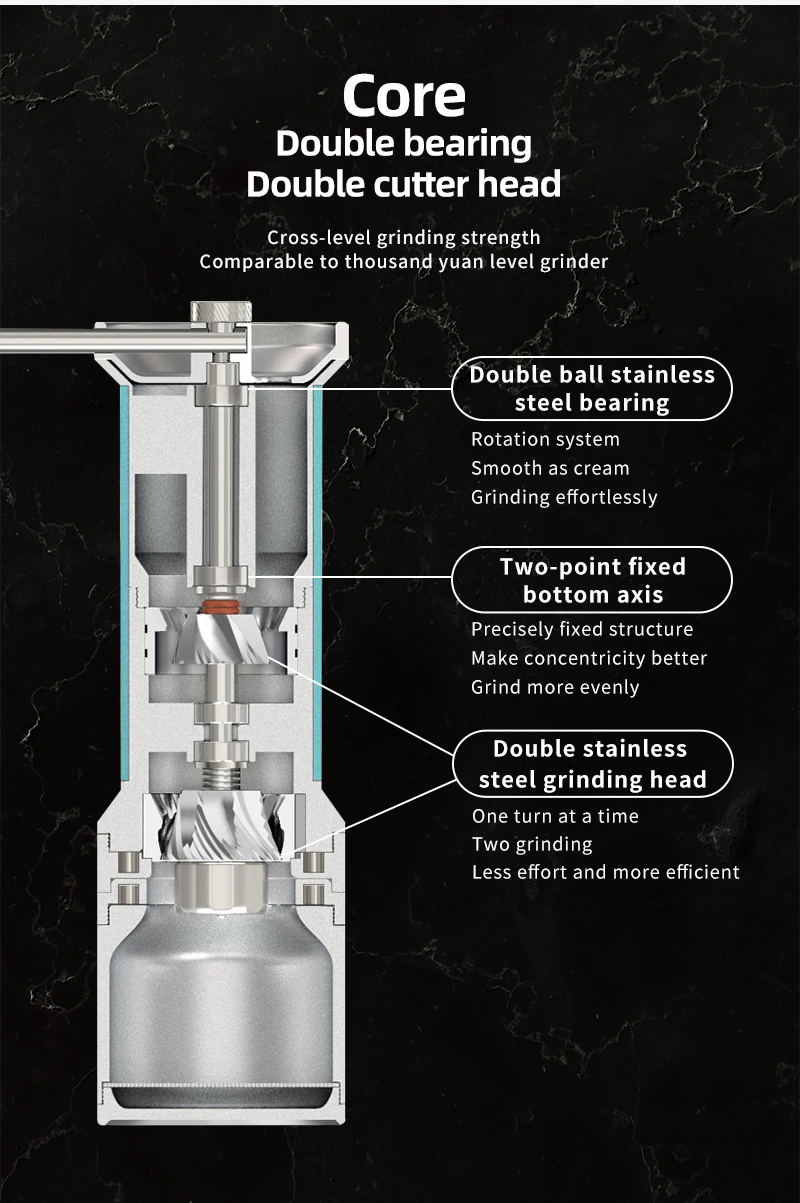 Core
Double bearing
Double cutter head

Cross-level grinding strength
Comparable to thousand yuan level grinder

Double ball stainless steel bearing

Rotation system
Smooth as cream
Grinding effortlessly

Two-point fixed bottom axis

Precisely fixed structure
Make concentricity better
Grind more evenly

Double stainless steel grinding head

One turn at a time
Two grinding
Less effort and more efficient