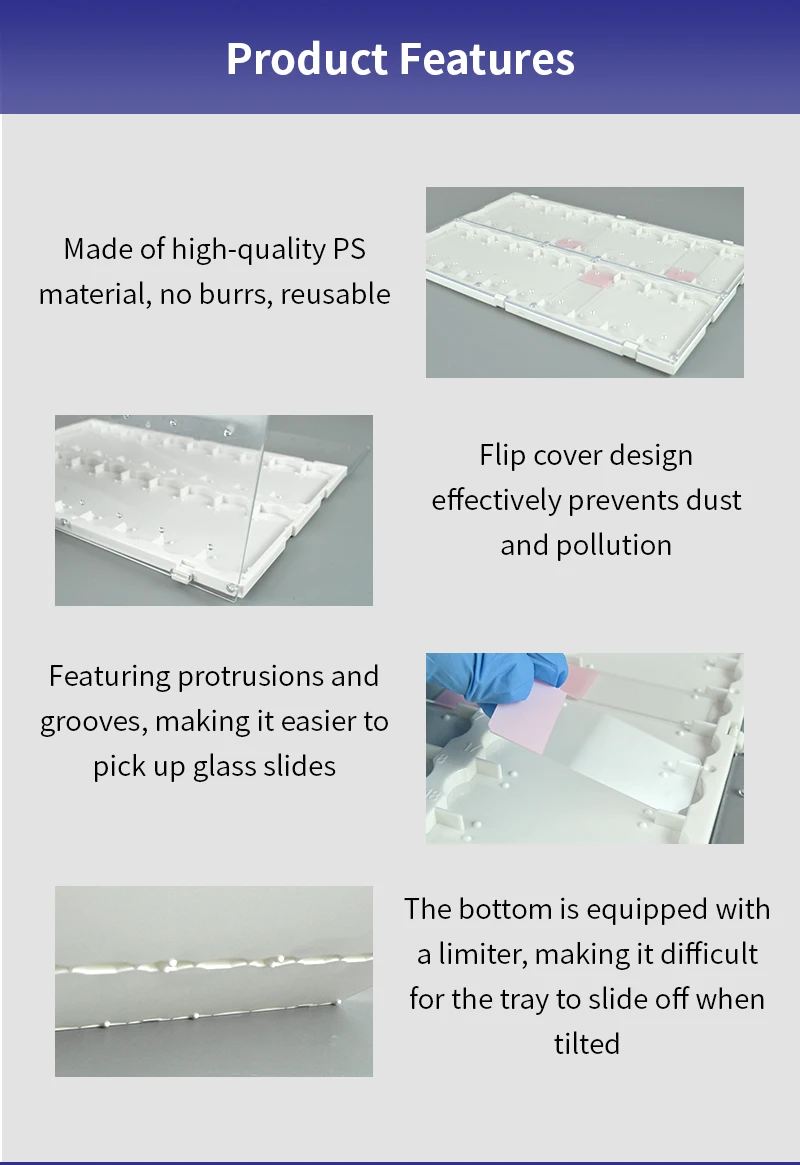 Product Features

Made of high-quality PS material, no burrs, reusable

Flip cover design effectively prevents dust and pollution

Featuring protrusions and grooves, making it easier to pick up glass slides

The bottom is equipped with a limiter, making it difficult for the tray to slide off when tilted