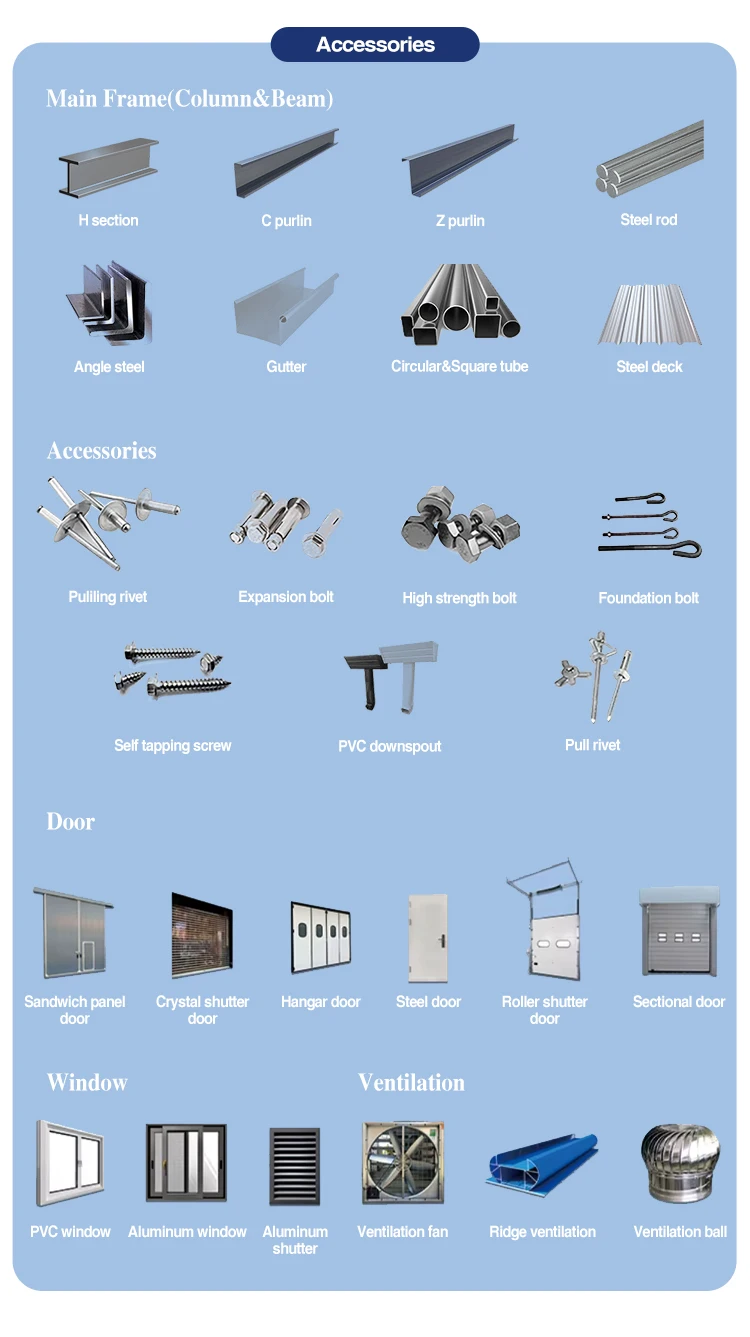 Accessories

Main Frame(Column&Beam)

H section

C purlin

Z purlin

Steel rod

Angle steel

Gutter

Circular&Square tube

Steel deck

Accessories

Pulling rivet

Expansion bolt

High strength bolt

Foundation bolt

Self tapping screw

PVC downspout

Pull rivet

Door

Sandwich panel door

Crystal shutter door

Hangar door

Steel door

Roller shutter door

Sectional door

Window

Ventilation

PVC window

Aluminum window

Aluminum shutter

Ventilation fan

Ridge ventilation

Ventilation ball