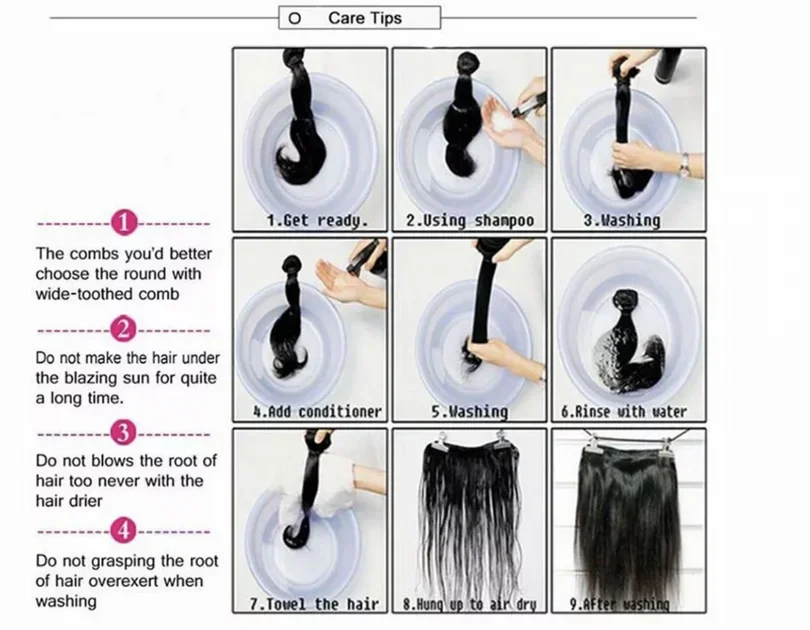 O Care Tips

1

The combs you'd better choose the round with wide-toothed comb

2

Do not make the hair under the blazing sun for quite a long time.

3

Do not blows the root of hair too never with the hair drier

4

Do not grasping the root of hair overexert when washing

1.Get ready.

2.Using shampoo

3.Washing

4.Add conditioner

5.Washing

6.Rinse with water

7.Towel the hair

8.Hung up to air dry

9.After washing