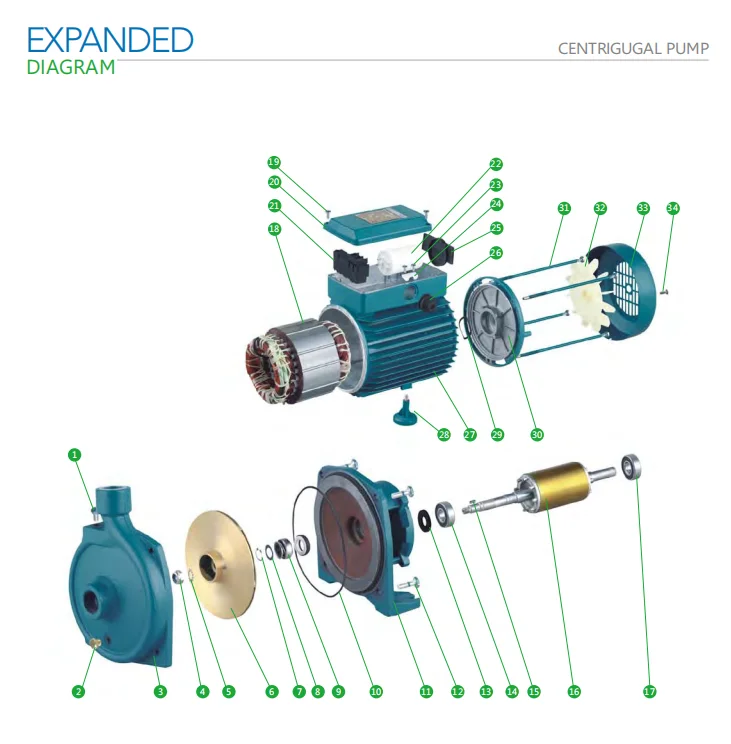 EXPANDED
DIAGRAM

CENTRIGUGAL PUMP

19
20
21
18
22
23
24
25
26
31
32
33
34
28
27
29
30
1
2
3
4
5
6
7
8
9
10
11
12
13
14
15
16
17