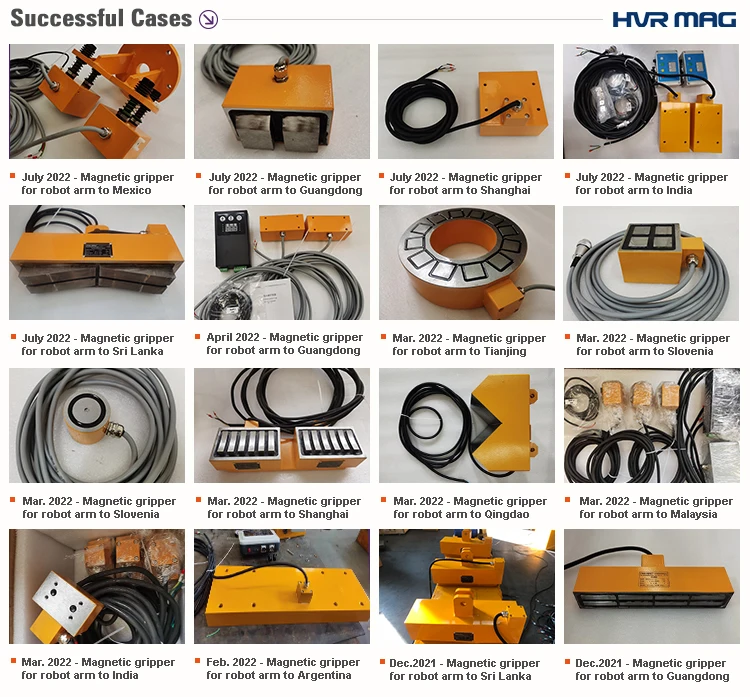 Successful Cases

HVR MAG

July 2022 - Magnetic gripper for robot arm to Mexico

July 2022 - Magnetic gripper for robot arm to Guangdong

July 2022 - Magnetic gripper for robot arm to Shanghai

July 2022 - Magnetic gripper for robot arm to India

July 2022 - Magnetic gripper for robot arm to Sri Lanka

April 2022 - Magnetic gripper for robot arm to Guangdong

Mar. 2022 - Magnetic gripper for robot arm to Tianjing

Mar. 2022 - Magnetic gripper for robot arm to Slovenia

Mar. 2022 - Magnetic gripper for robot arm to Slovenia

Mar. 2022 - Magnetic gripper for robot arm to Shanghai

Mar. 2022 - Magnetic gripper for robot arm to Qingdao

Mar. 2022 - Magnetic gripper for robot arm to Malaysia

Mar. 2022 - Magnetic gripper for robot arm to India

Feb. 2022 - Magnetic gripper for robot arm to Argentina

Dec.2021 - Magnetic gripper for robot arm to Sri Lanka

Dec.2021 - Magnetic gripper for robot arm to Guangdong