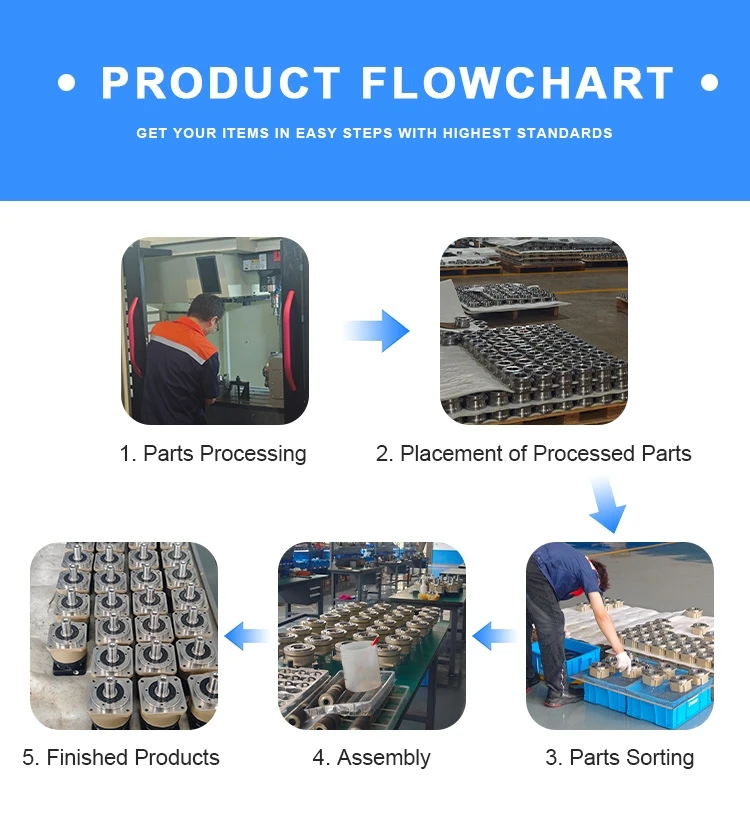 • PRODUCT FLOWCHART •

GET YOUR ITEMS IN EASY STEPS WITH HIGHEST STANDARDS

1. Parts Processing

2. Placement of Processed Parts

3. Parts Sorting

4. Assembly

5. Finished Products