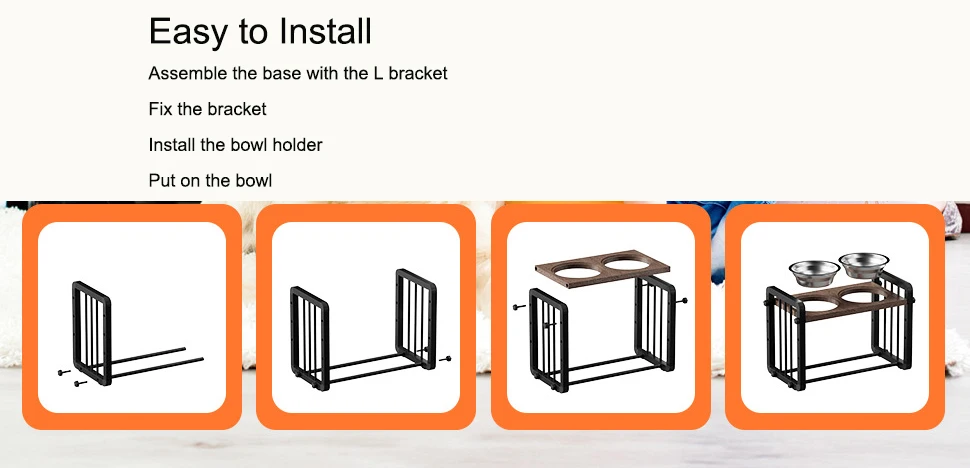 Easy to Install

Assemble the base with the L bracket

Fix the bracket

Install the bowl holder

Put on the bowl