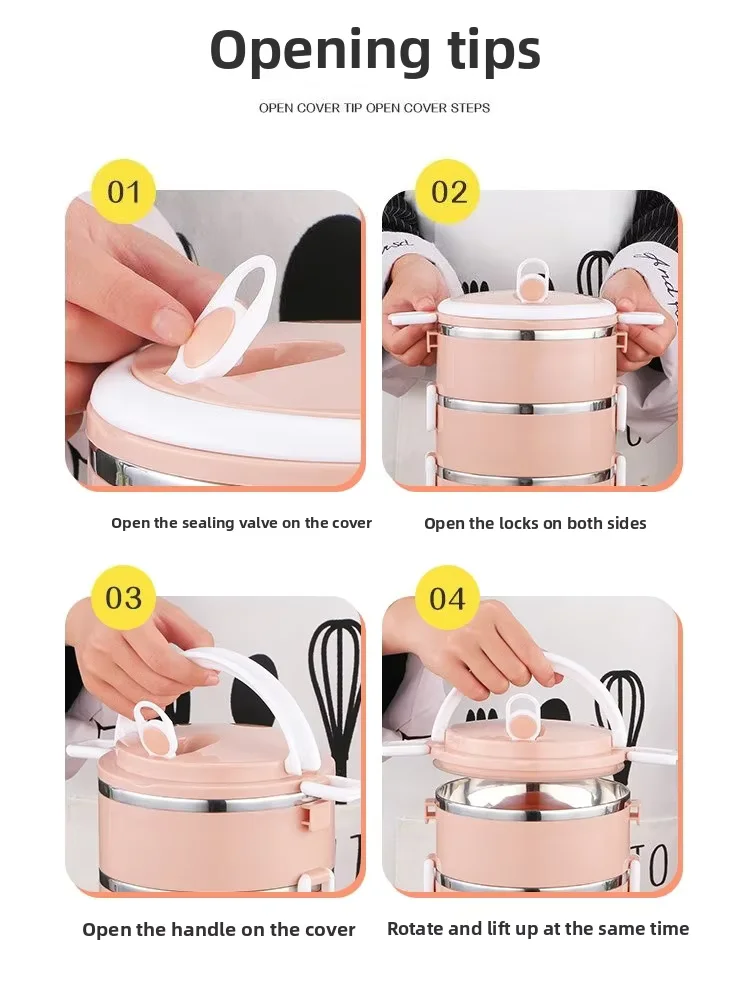 Opening tips

OPEN COVER TIP OPEN COVER STEPS

01

Open the sealing valve on the cover

02

Open the locks on both sides

03

Open the handle on the cover

04

Rotate and lift up at the same time