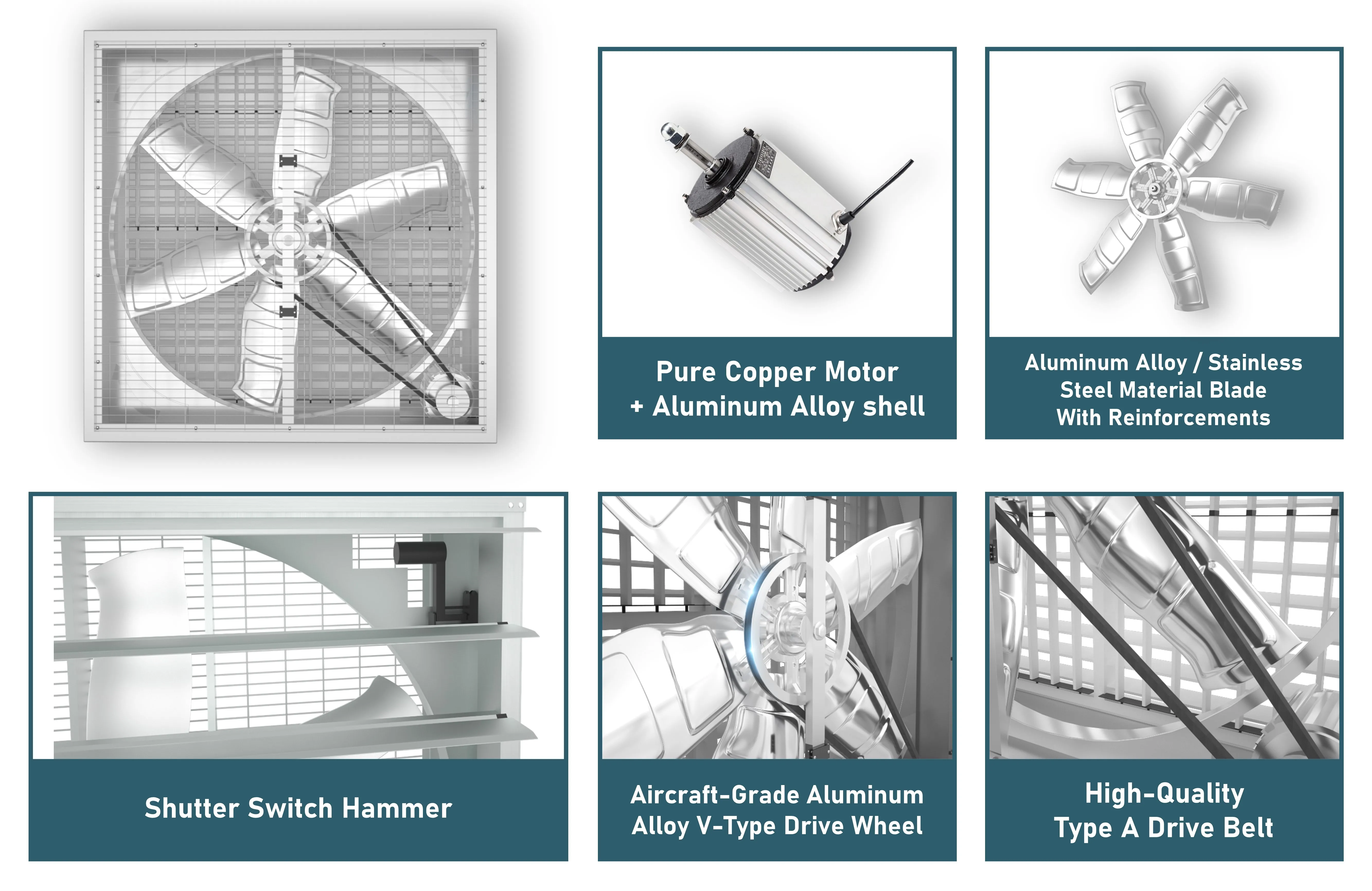 Pure Copper Motor
+ Aluminum Alloy shell

Aluminum Alloy / Stainless Steel Material Blade With Reinforcements

Shutter Switch Hammer

Aircraft-Grade Aluminum Alloy V-Type Drive Wheel

High-Quality Type A Drive Belt