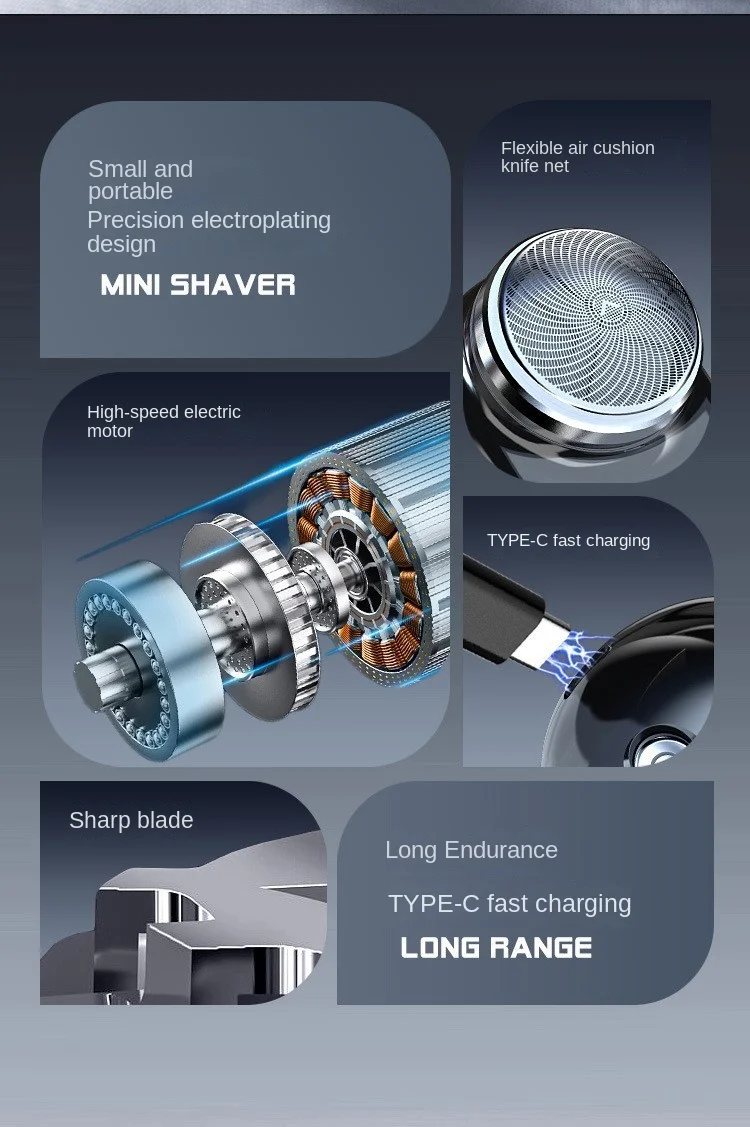 Small and portable

Precision electroplating design

MINI SHAVER

Flexible air cushion knife net

High-speed electric motor

TYPE-C fast charging

Sharp blade

Long Endurance

TYPE-C fast charging

LONG RANGE