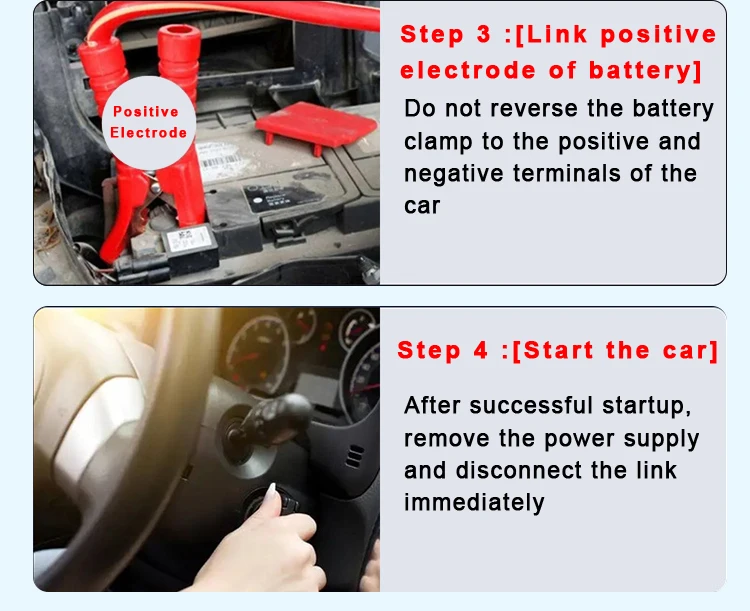 Positive Electrode

Step 3 :[Link positive electrode of battery]

Do not reverse the battery clamp to the positive and negative terminals of the car

Step 4 :[Start the car]

After successful startup, remove the power supply and disconnect the link immediately