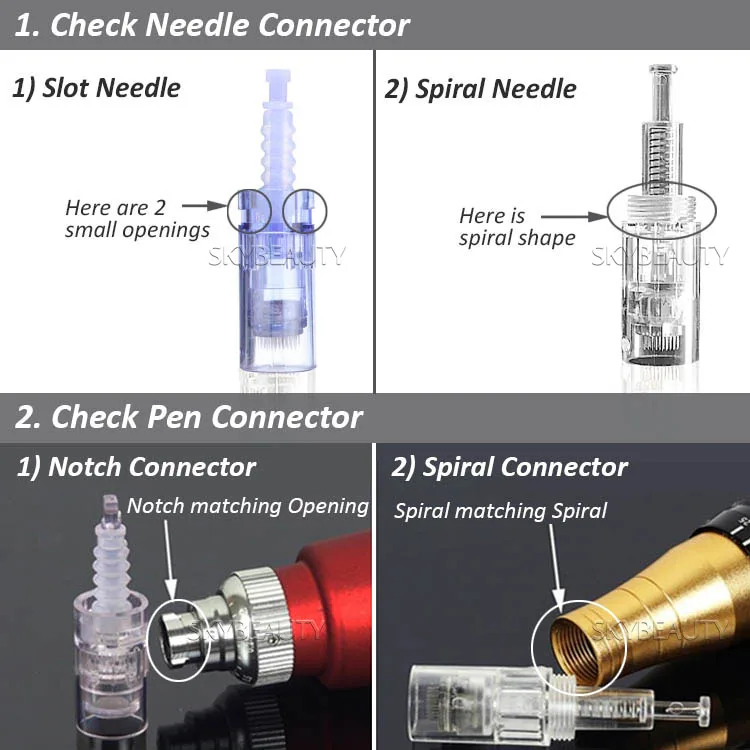 1. Check Needle Connector

1) Slot Needle

Here are 2 small openings

SKYBEAUTY

2) Spiral Needle

Here is spiral shape

SKYBEAUTY

2. Check Pen Connector

1) Notch Connector

Notch matching Opening

SKYBEAUTY

2) Spiral Connector

Spiral matching Spiral

SKYBEAUTY