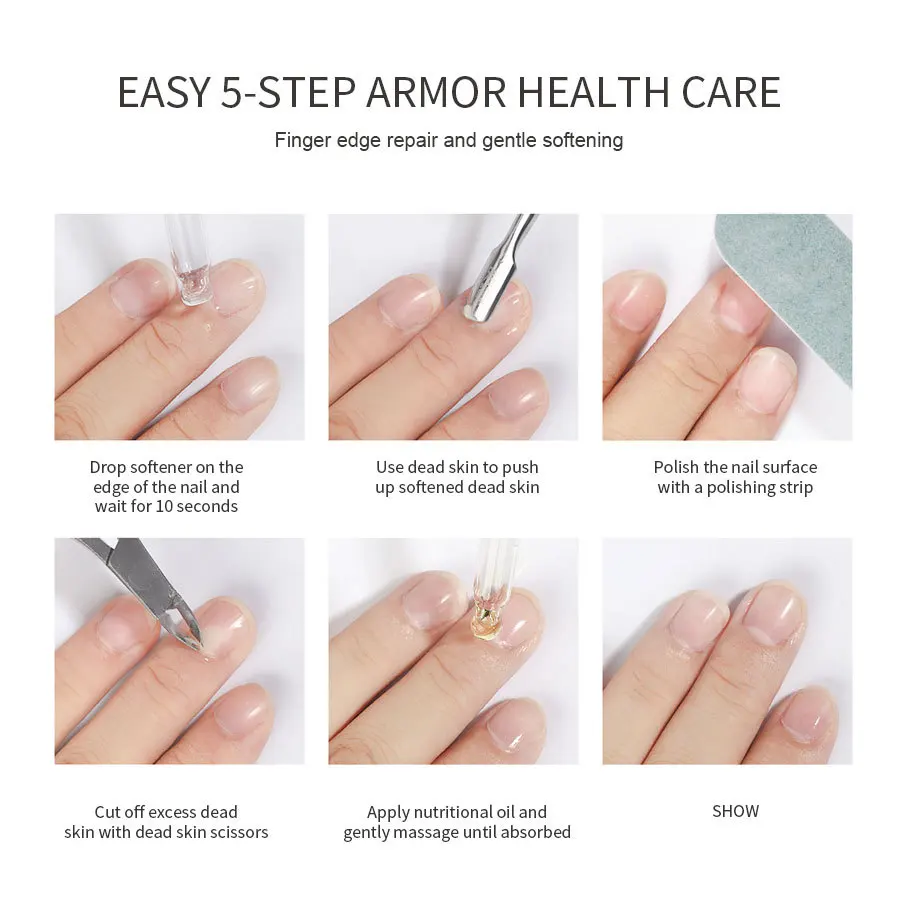 EASY 5-STEP ARMOR HEALTH CARE

Finger edge repair and gentle softening

Drop softener on the edge of the nail and wait for 10 seconds

Use dead skin to push up softened dead skin

Polish the nail surface with a polishing strip

Cut off excess dead skin with dead skin scissors

Apply nutritional oil and gently massage until absorbed

SHOW