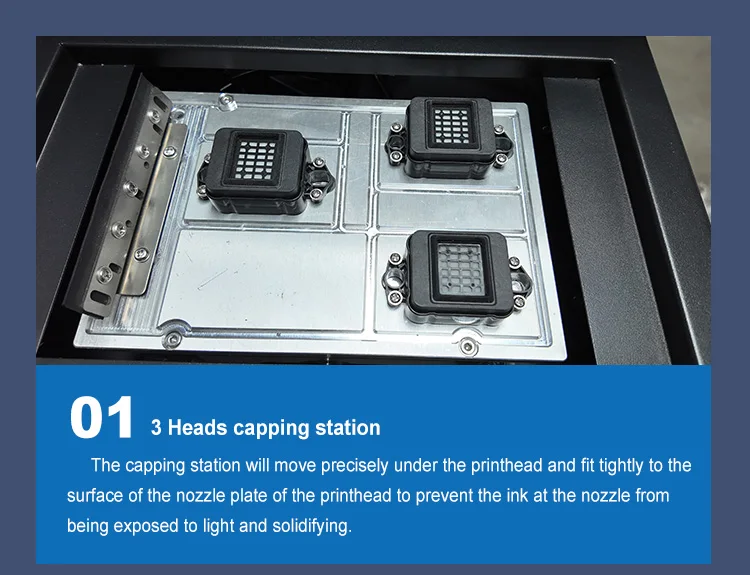 01 3 Heads capping station

The capping station will move precisely under the printhead and fit tightly to the surface of the nozzle plate of the printhead to prevent the ink at the nozzle from being exposed to light and solidifying.