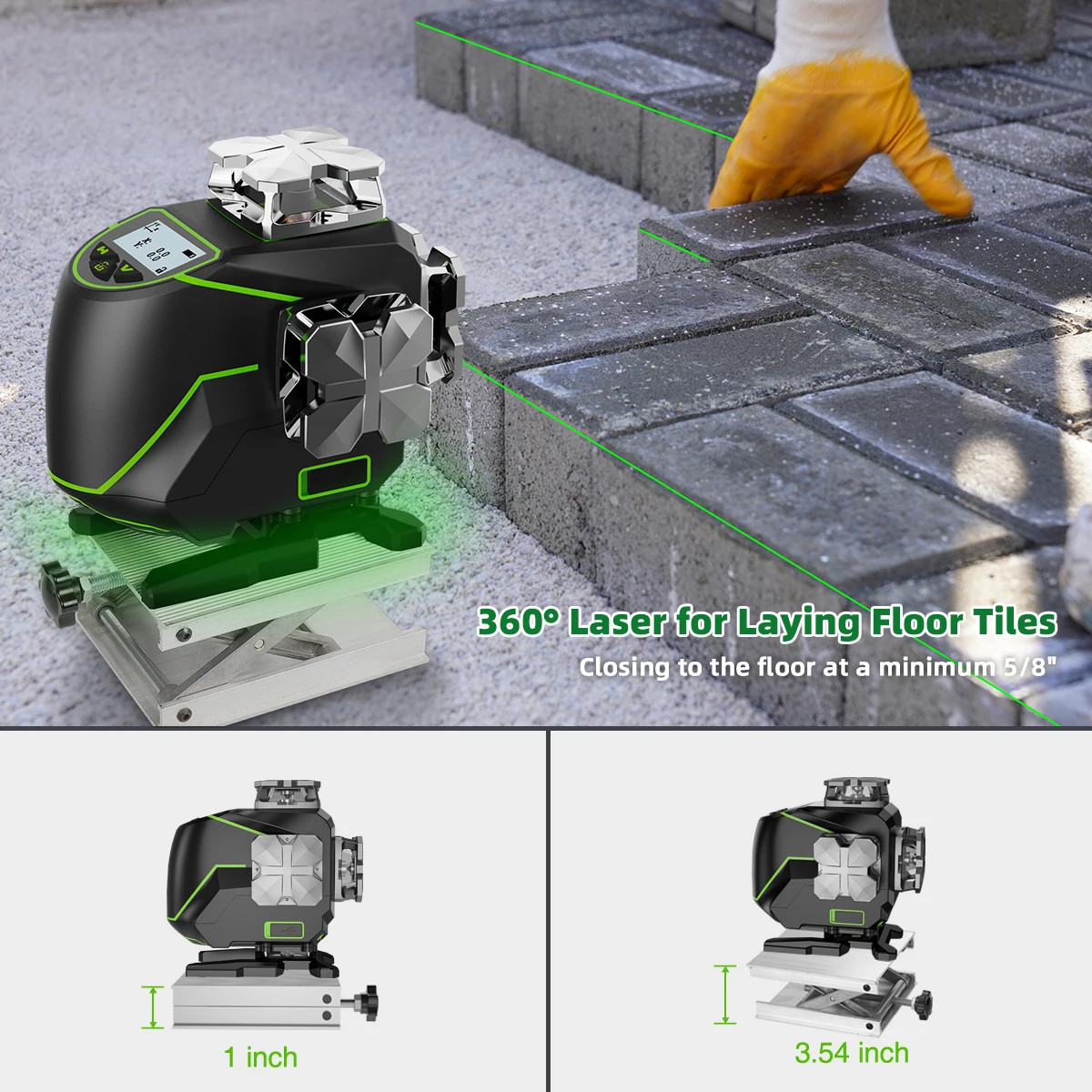 360° Laser for Laying Floor Tiles

Closing to the floor at a minimum 5/8"

1 inch

3.54 inch