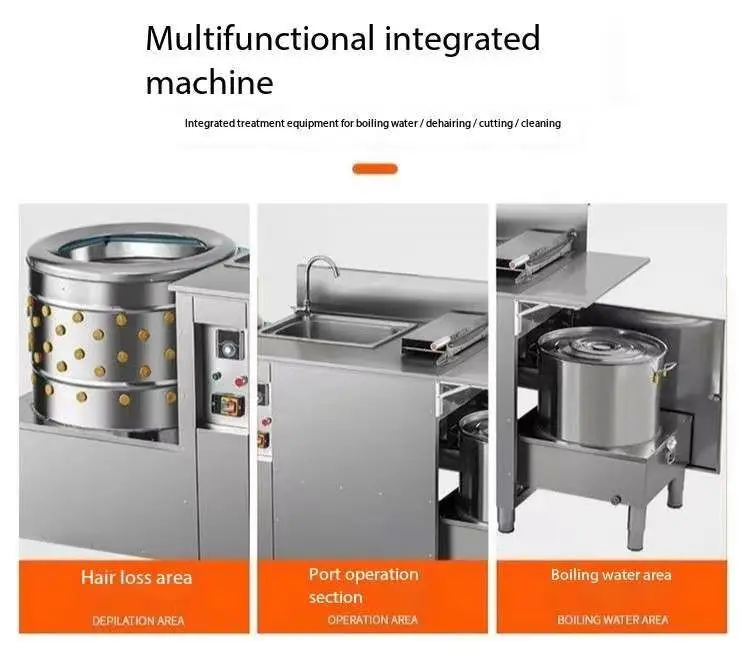 Multifunctional integrated machine

Integrated treatment equipment for boiling water / dehairing / cutting / cleaning

Hair loss area
DEPILATION AREA

Port operation section
OPERATION AREA

Boiling water area
BOILING WATER AREA