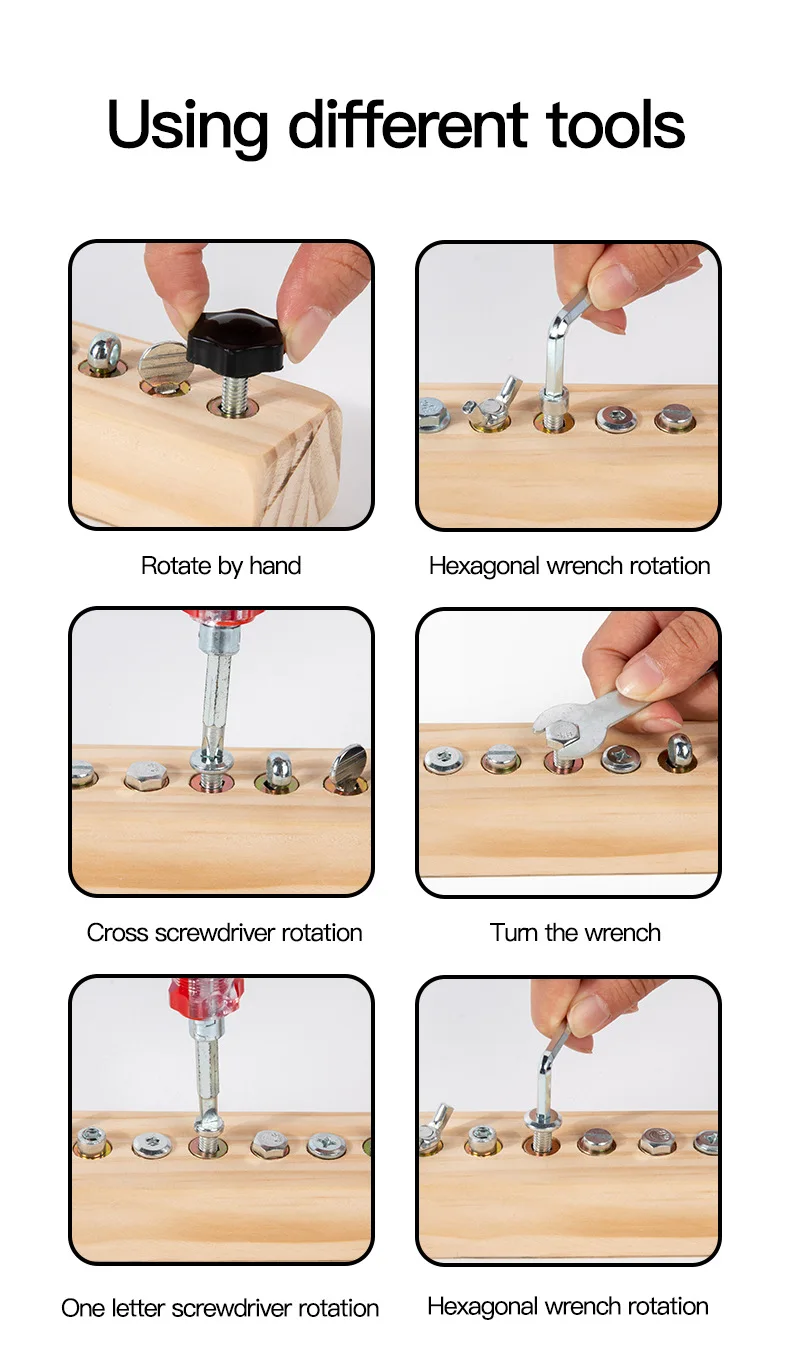 Using different tools

Rotate by hand

Hexagonal wrench rotation

Cross screwdriver rotation

Turn the wrench

One letter screwdriver rotation

Hexagonal wrench rotation