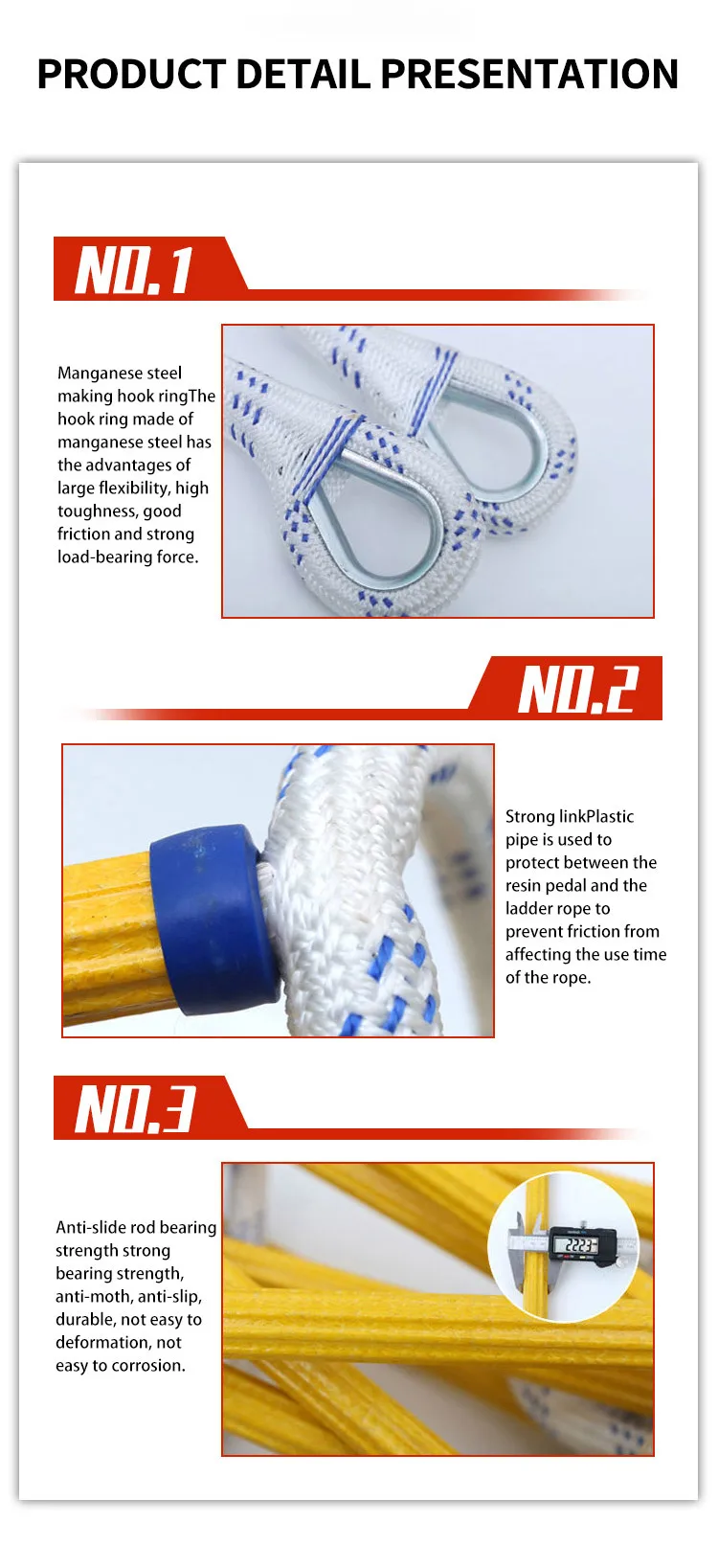 PRODUCT DETAIL PRESENTATION

NO.1

Manganese steel making hook ringThe hook ring made of manganese steel has the advantages of large flexibility, high toughness, good friction and strong load-bearing force.

NO.2

Strong linkPlastic pipe is used to protect between the resin pedal and the ladder rope to prevent friction from affecting the use time of the rope.

NO.3

Anti-slide rod bearing strength strong bearing strength, anti-moth, anti-slip, durable, not easy to deformation, not easy to corrosion.

22.23