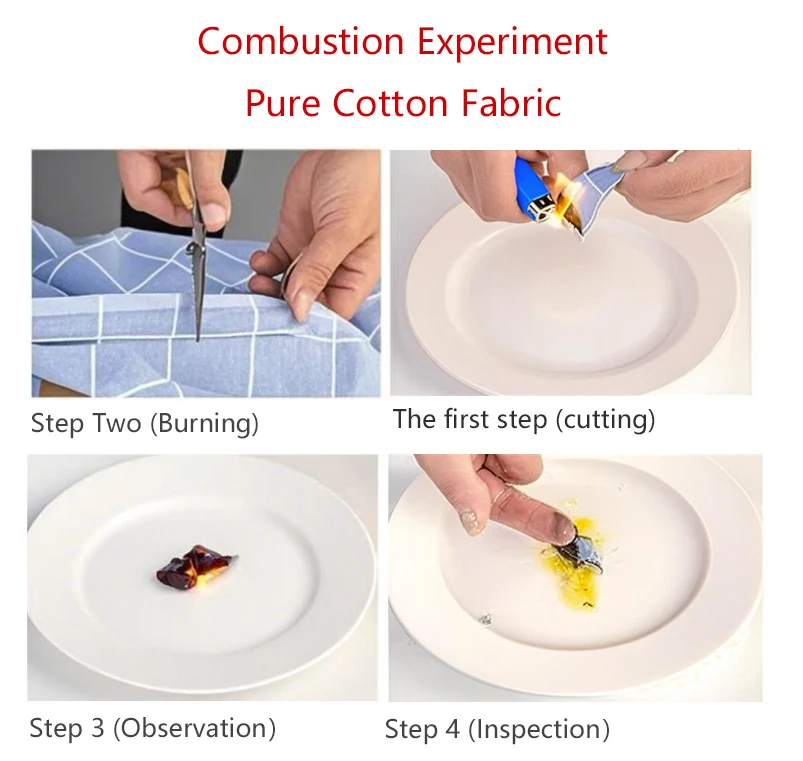 Combustion Experiment
Pure Cotton Fabric

Step Two (Burning)

The first step (cutting)

Step 3 (Observation)

Step 4 (Inspection)