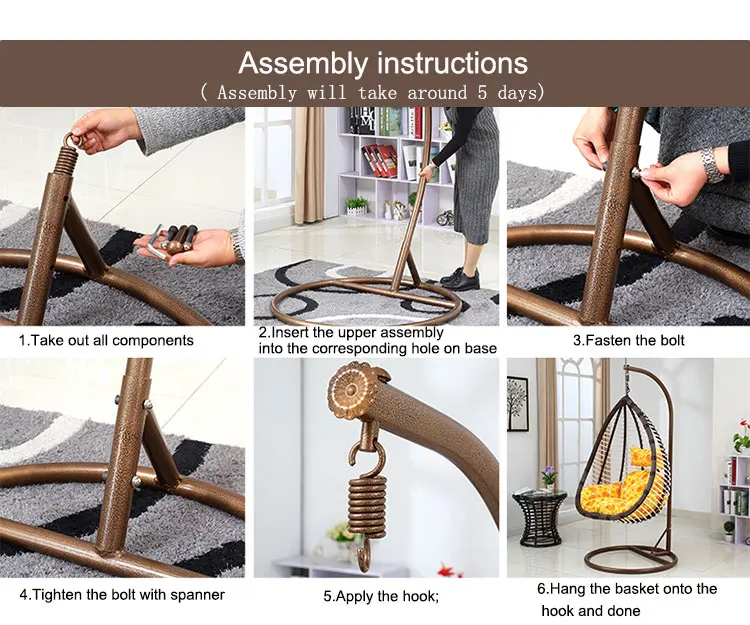 Assembly instructions
( Assembly will take around 5 days)

1.Take out all components

2.Insert the upper assembly into the corresponding hole on base

3.Fasten the bolt

4.Tighten the bolt with spanner

5.Apply the hook;

6.Hang the basket onto the hook and done