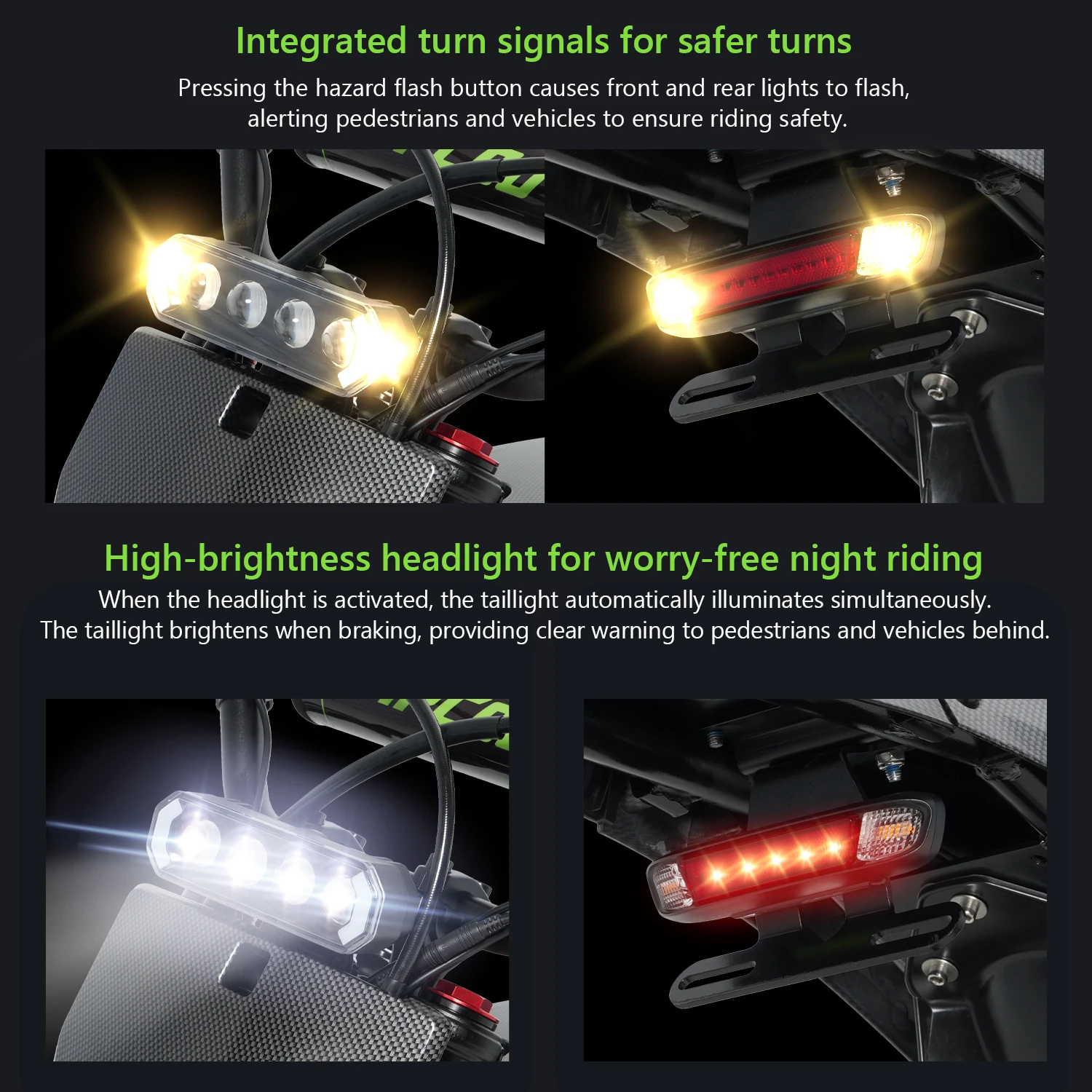 Integrated turn signals for safer turns

Pressing the hazard flash button causes front and rear lights to flash, alerting pedestrians and vehicles to ensure riding safety.

High-brightness headlight for worry-free night riding

When the headlight is activated, the taillight automatically illuminates simultaneously. The taillight brightens when braking, providing clear warning to pedestrians and vehicles behind.