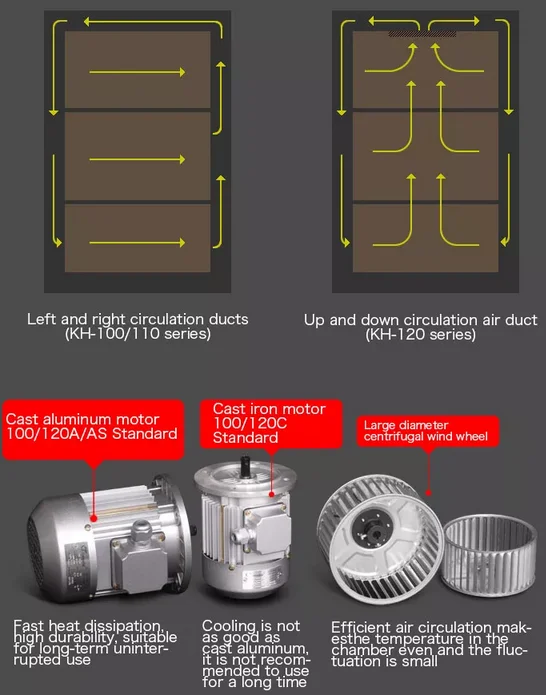 Left and right circulation ducts
(KH-100/110 series)

Up and down circulation air duct
(KH-120 series)

Cast aluminum motor
100/120A/AS Standard

Cast iron motor
100/120C
Standard

Large diameter
centrifugal wind wheel

Fast heat dissipation, high durability, suitable for long-term uninterrupted use

Cooling is not as good as cast aluminum, it is not recommended to use for a long time

Efficient air circulation makesthe temperature in the chamber even and the fluctuation is small