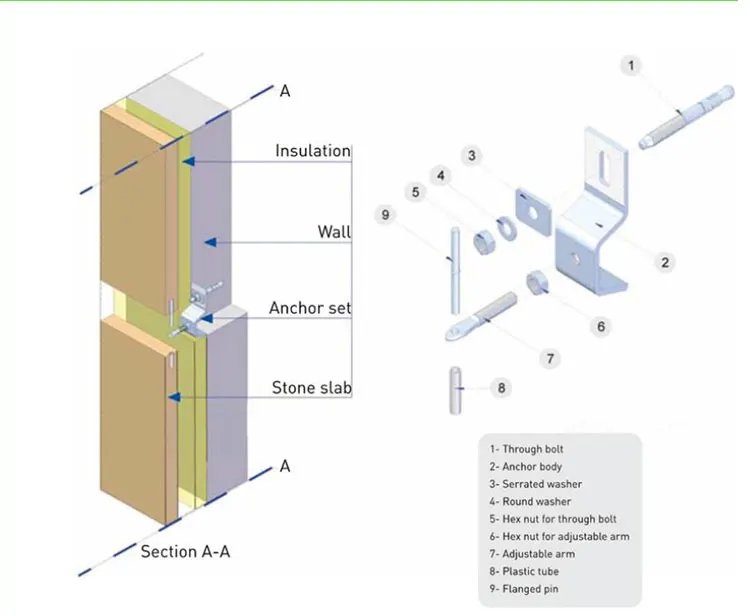 A

Insulation

Wall

Anchor set

Stone slab

A

Section A-A

1

3

4

5

9

2

6

7

8

1- Through bolt
2- Anchor body
3- Serrated washer
4- Round washer
5- Hex nut for through bolt
6- Hex nut for adjustable arm
7- Adjustable arm
8- Plastic tube
9- Flanged pin