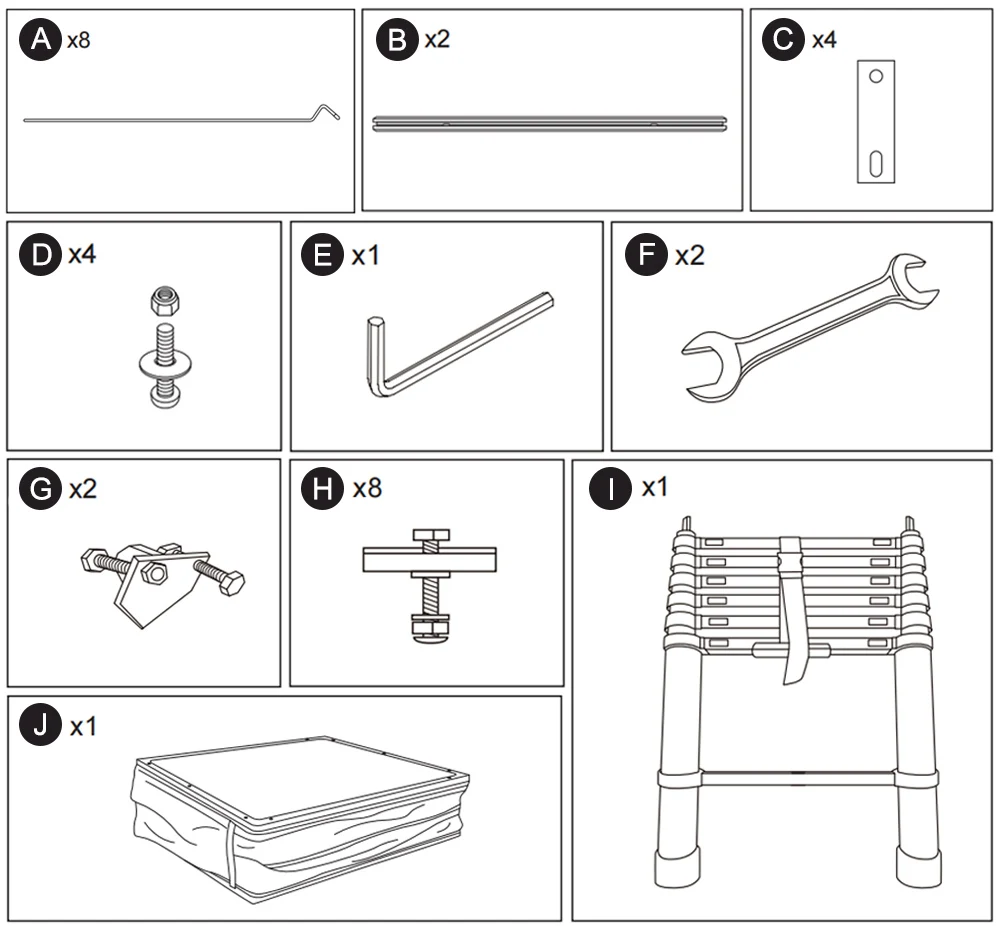 A x8

B x2

C x4

D x4

E x1

F x2

G x2

H x8

I x1

J x1