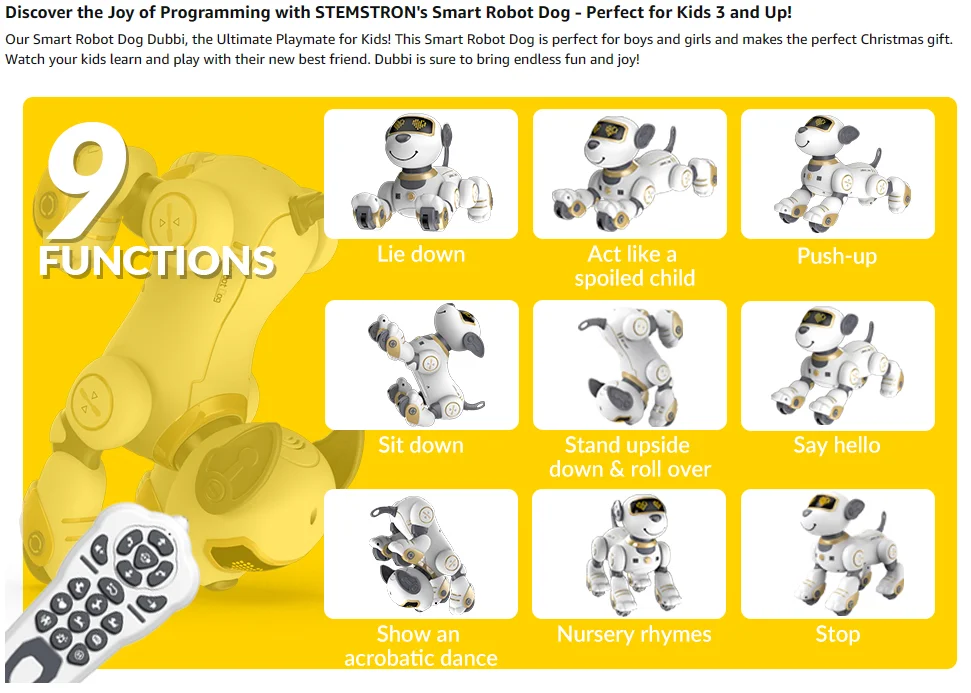 Discover the Joy of Programming with STEMSTRON's Smart Robot Dog - Perfect for Kids 3 and Up!

Our Smart Robot Dog Dubbi, the Ultimate Playmate for Kids! This Smart Robot Dog is perfect for boys and girls and makes the perfect Christmas gift. Watch your kids learn and play with their new best friend. Dubbi is sure to bring endless fun and joy!

9 FUNCTIONS

Lie down

Act like a spoiled child

Push-up

Sit down

Stand upside down & roll over

Say hello

Show an acrobatic dance

Nursery rhymes

Stop