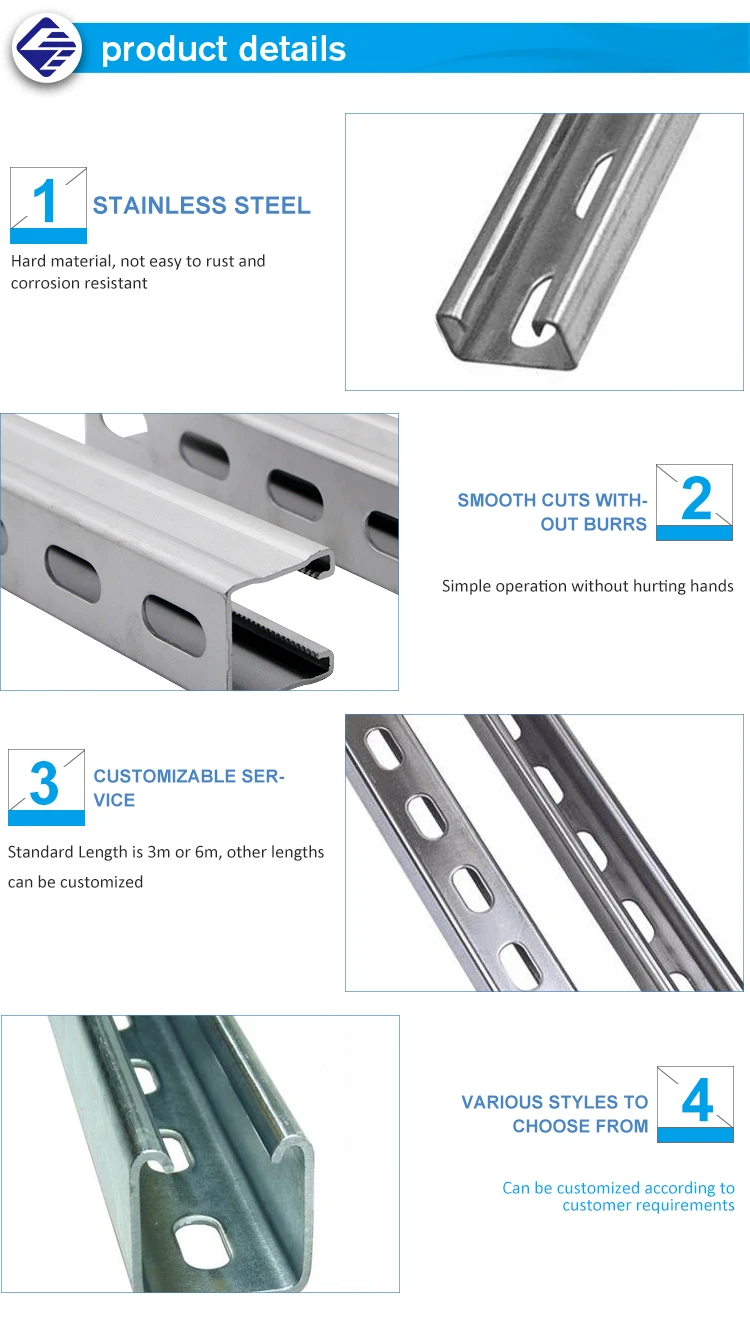 product details

1 STAINLESS STEEL

Hard material, not easy to rust and corrosion resistant

SMOOTH CUTS WITHOUT BURRS 2

Simple operation without hurting hands

3 CUSTOMIZABLE SERVICE

Standard Length is 3m or 6m, other lengths can be customized

VARIOUS STYLES TO CHOOSE FROM 4

Can be customized according to customer requirements