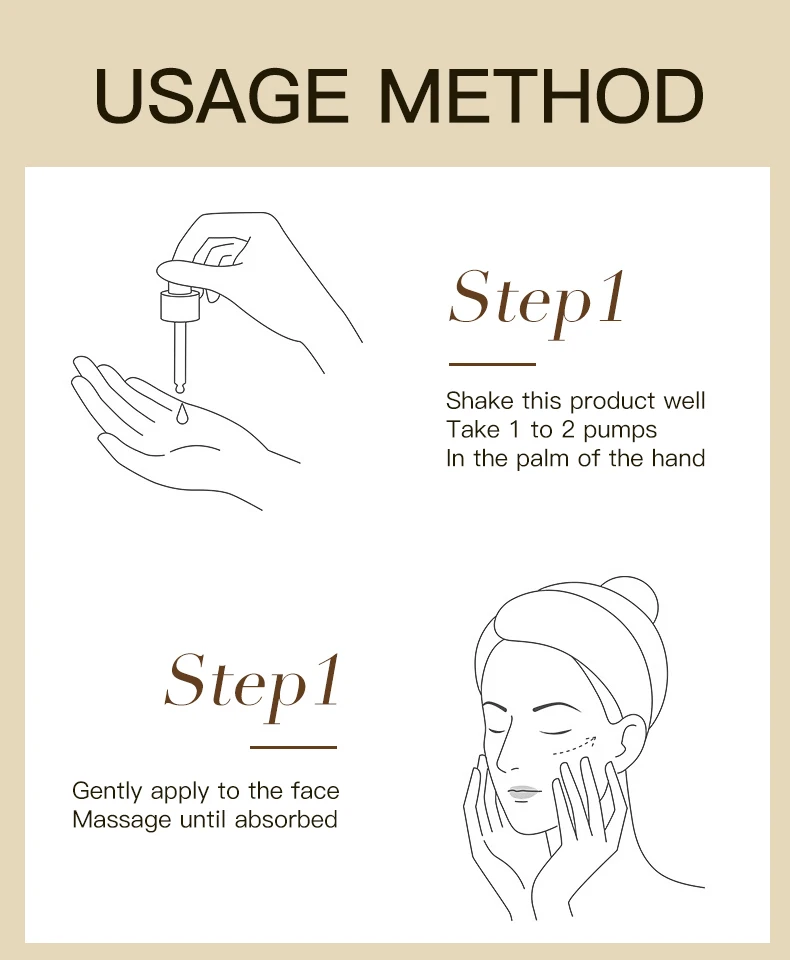 USAGE METHOD

Step1

Shake this product well
Take 1 to 2 pumps
In the palm of the hand

Step1

Gently apply to the face
Massage until absorbed