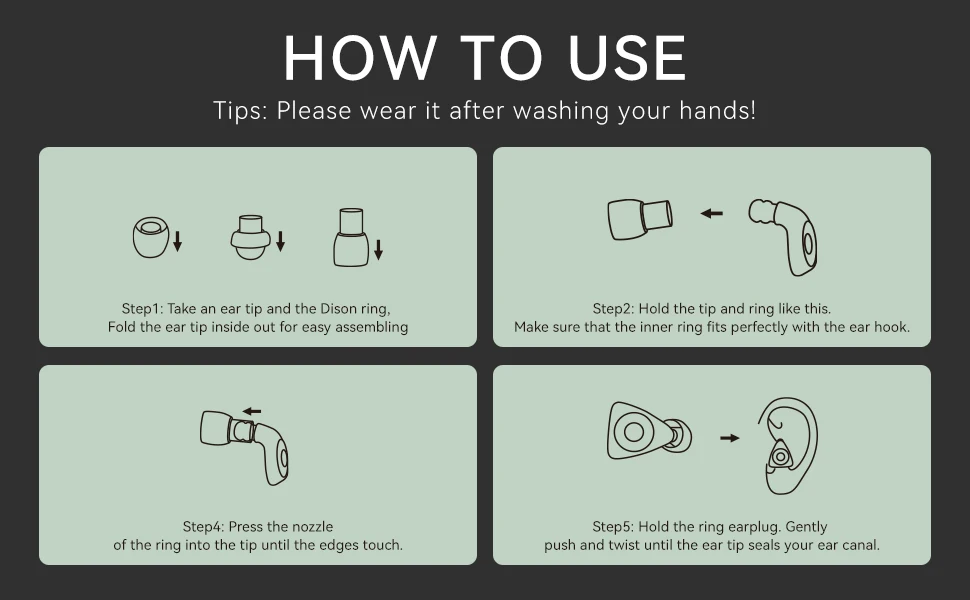 HOW TO USE

Tips: Please wear it after washing your hands!

Step1: Take an ear tip and the Dison ring, Fold the ear tip inside out for easy assembling

Step2: Hold the tip and ring like this. Make sure that the inner ring fits perfectly with the ear hook.

Step4: Press the nozzle of the ring into the tip until the edges touch.

Step5: Hold the ring earplug. Gently push and twist until the ear tip seals your ear canal.