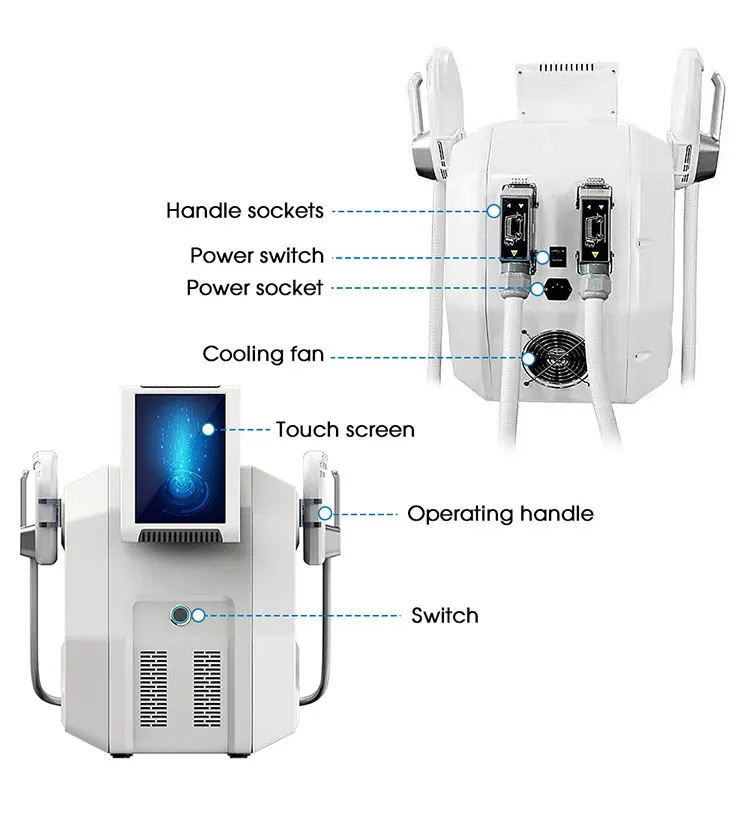 Handle sockets
Power switch
Power socket
Cooling fan
Touch screen
Operating handle
Switch