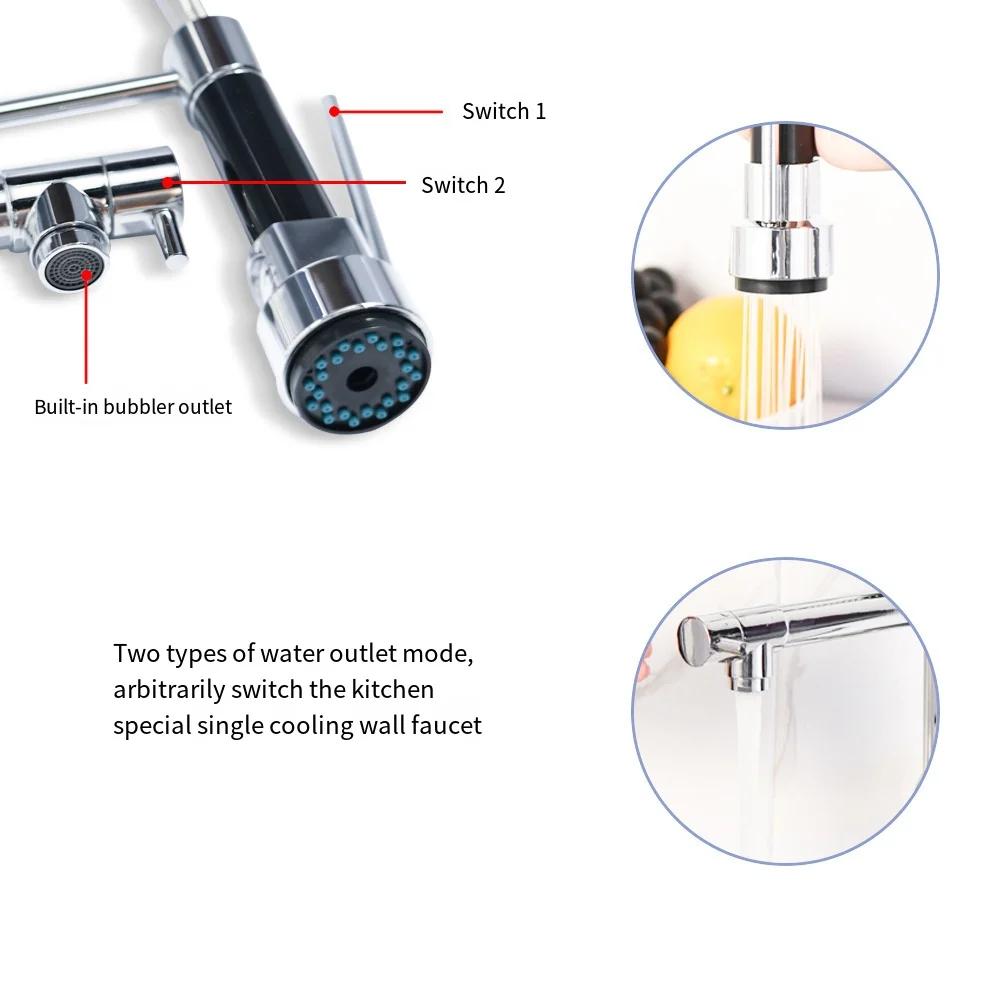 Switch 1

Switch 2

Built-in bubbler outlet

Two types of water outlet mode, arbitrarily switch the kitchen special single cooling wall faucet