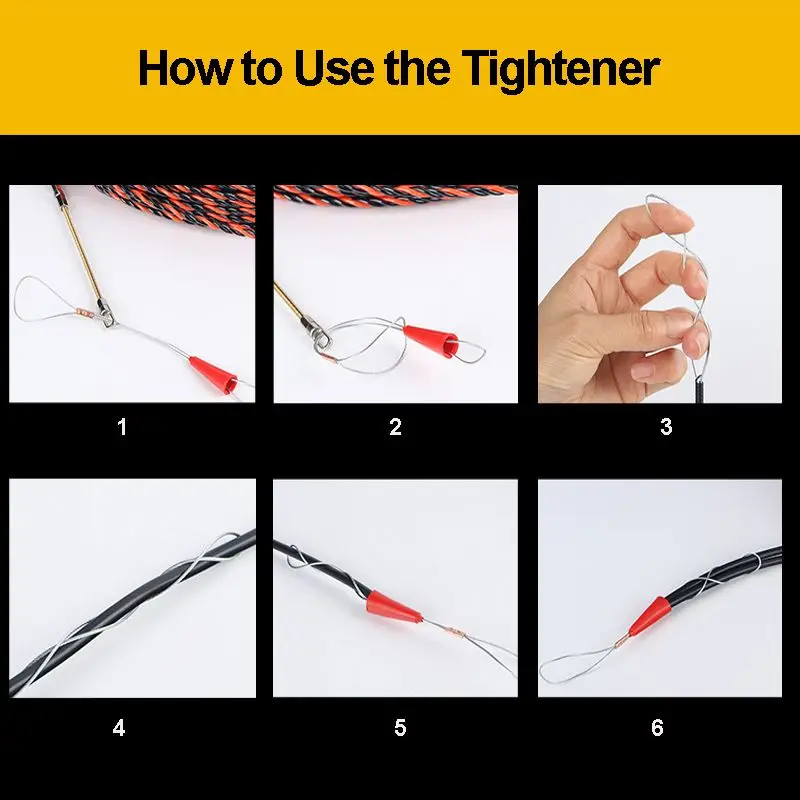 How to Use the Tightener

1

2

3

4

5

6