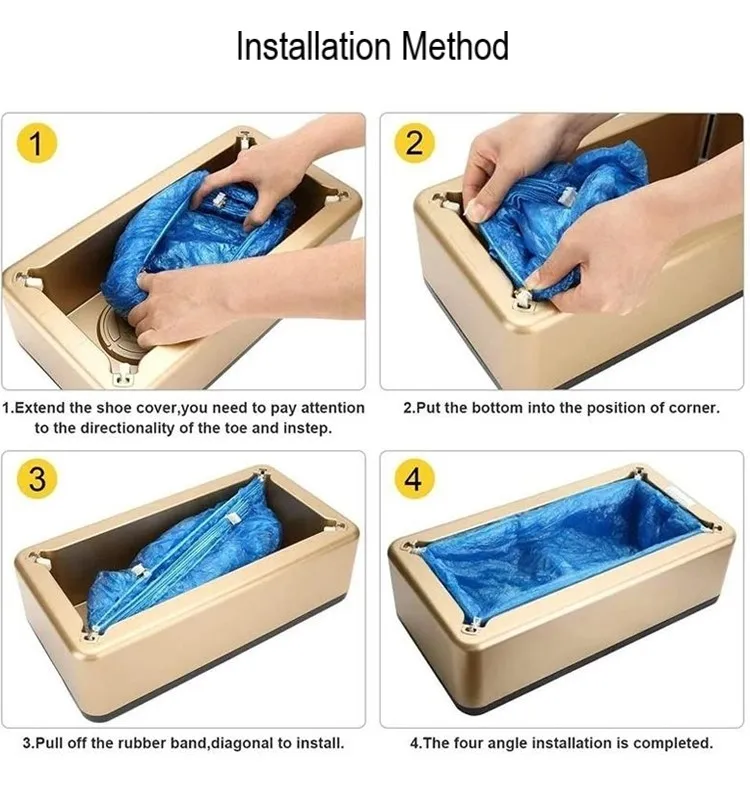 Installation Method

1

2

1.Extend the shoe cover,you need to pay attention to the directionality of the toe and instep.

2.Put the bottom into the position of corner.

3

4

3.Pull off the rubber band,diagonal to install.

4.The four angle installation is completed.