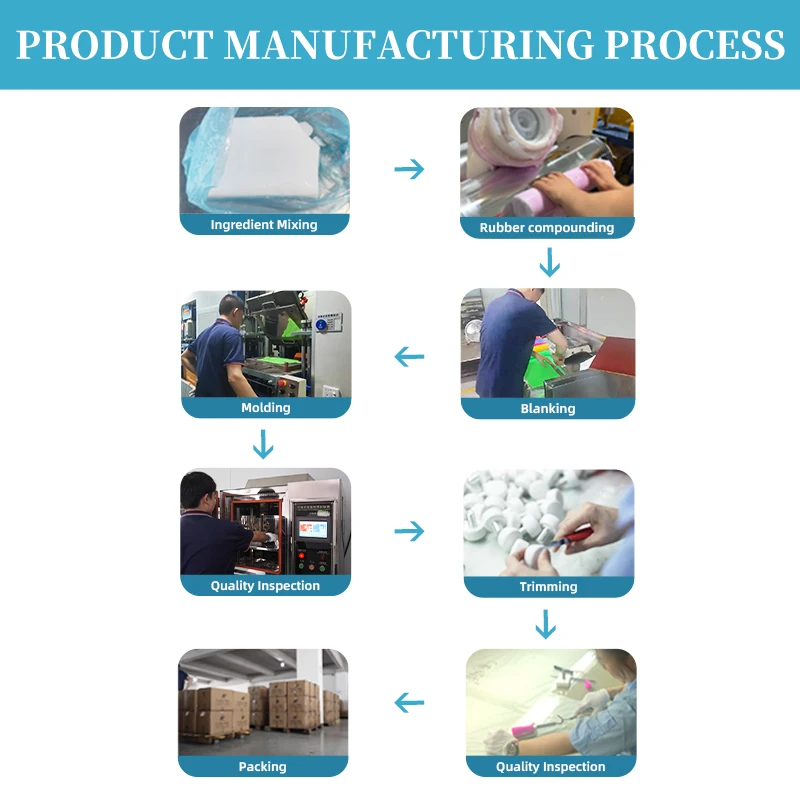 PRODUCT MANUFACTURING PROCESS

Ingredient Mixing

Rubber compounding

Blanking

Molding

Quality Inspection

Trimming

Quality Inspection

Packing