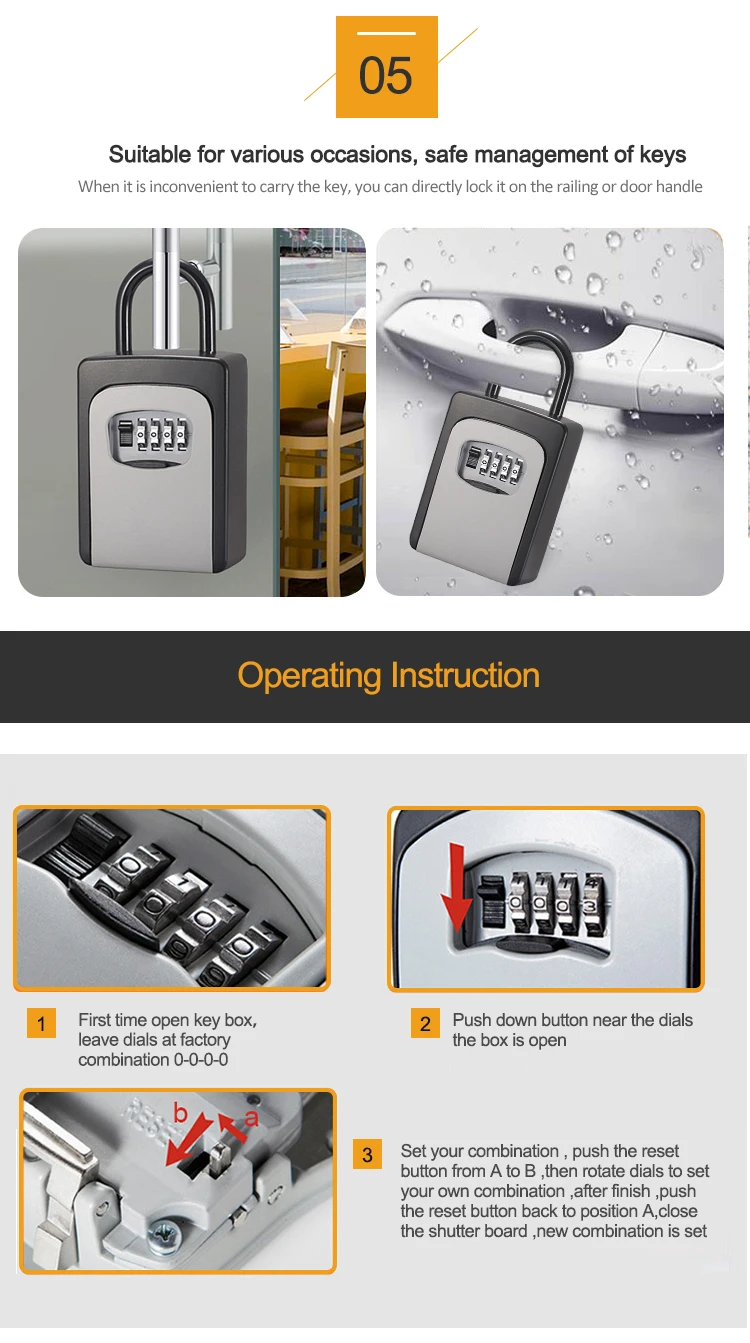 05

Suitable for various occasions, safe management of keys

When it is inconvenient to carry the key, you can directly lock it on the railing or door handle

Operating Instruction

1 First time open key box, leave dials at factory combination 0-0-0-0

2 Push down button near the dials the box is open

b a

3 Set your combination , push the reset button from A to B ,then rotate dials to set your own combination ,after finish ,push the reset button back to position A,close the shutter board ,new combination is set