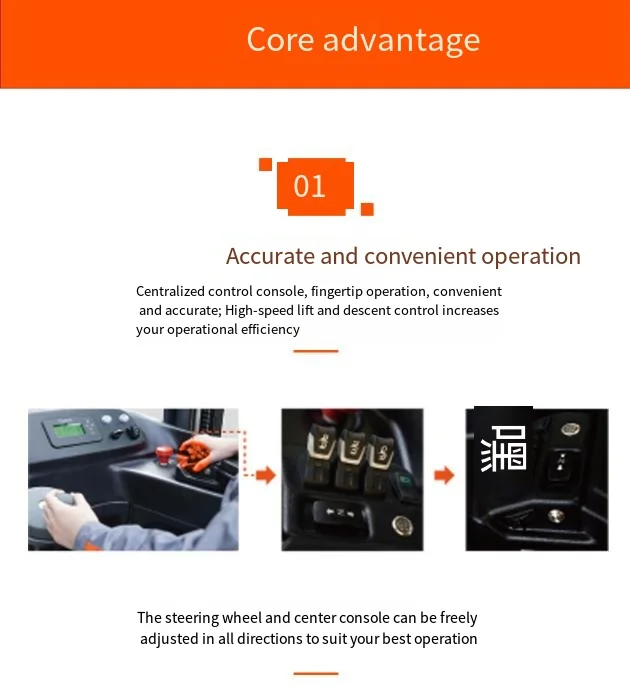 Core advantage

01

Accurate and convenient operation

Centralized control console, fingertip operation, convenient and accurate; High-speed lift and descent control increases your operational efficiency

漏

The steering wheel and center console can be freely adjusted in all directions to suit your best operation