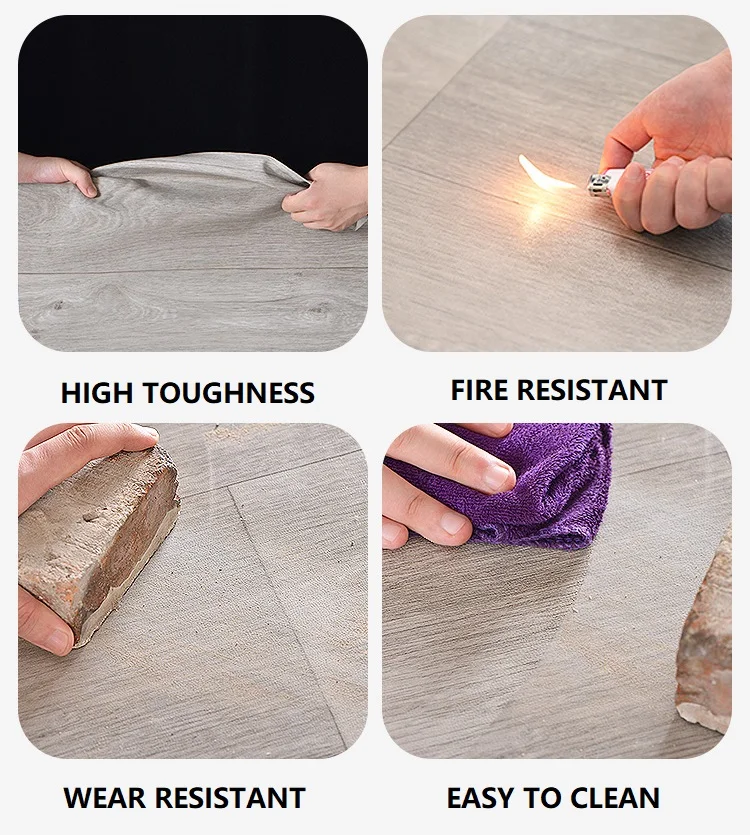 HIGH TOUGHNESS

FIRE RESISTANT

WEAR RESISTANT

EASY TO CLEAN