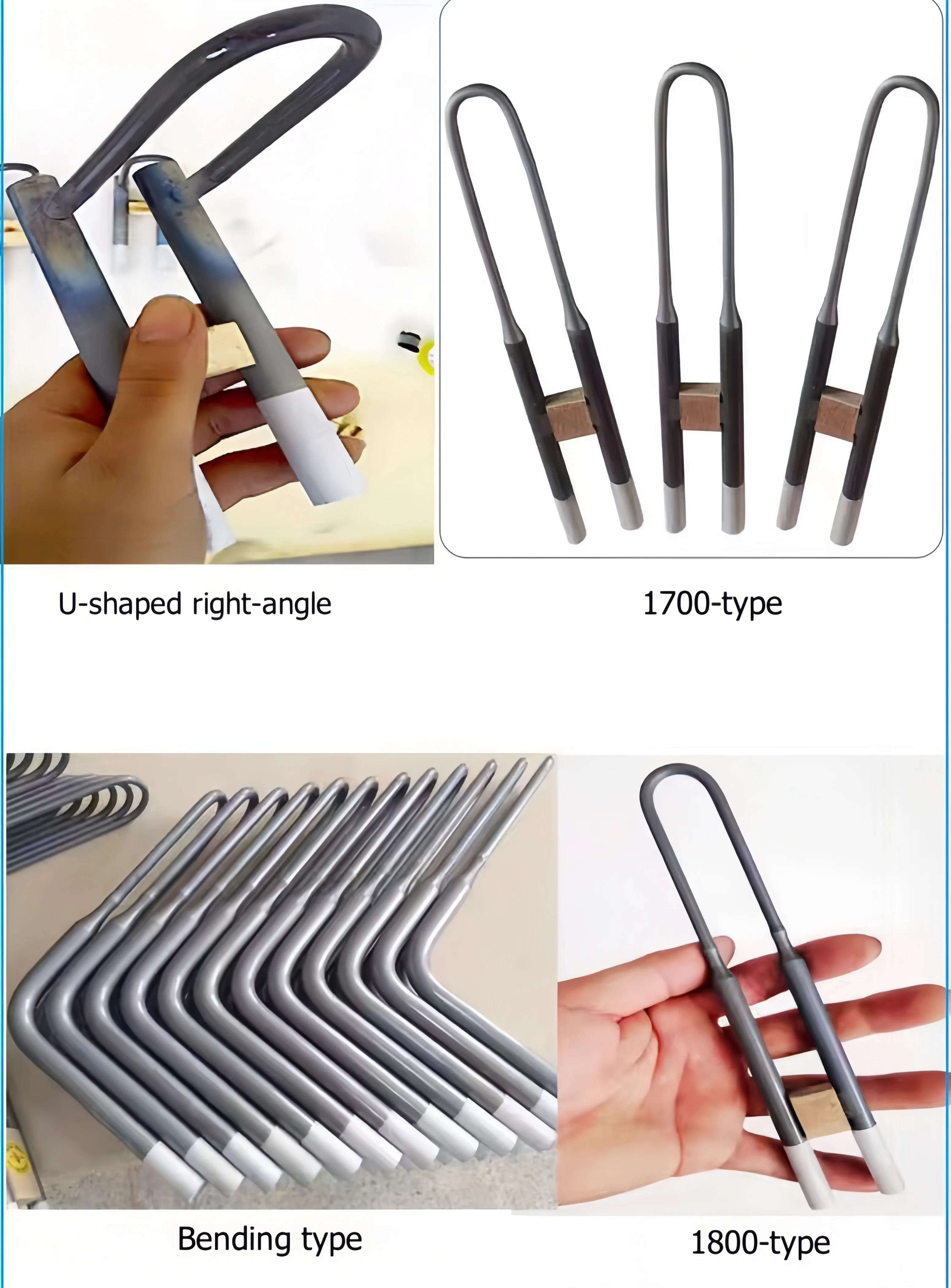 U-shaped right-angle

1700-type

Bending type

1800-type