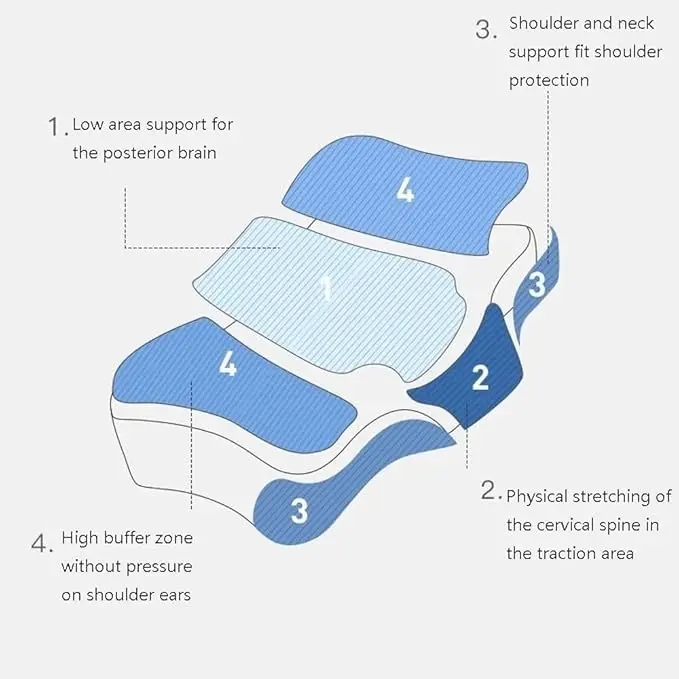 3. Shoulder and neck support fit shoulder protection

1. Low area support for the posterior brain

4

1

3

4

2

3

2. Physical stretching of the cervical spine in the traction area

4. High buffer zone without pressure on shoulder ears