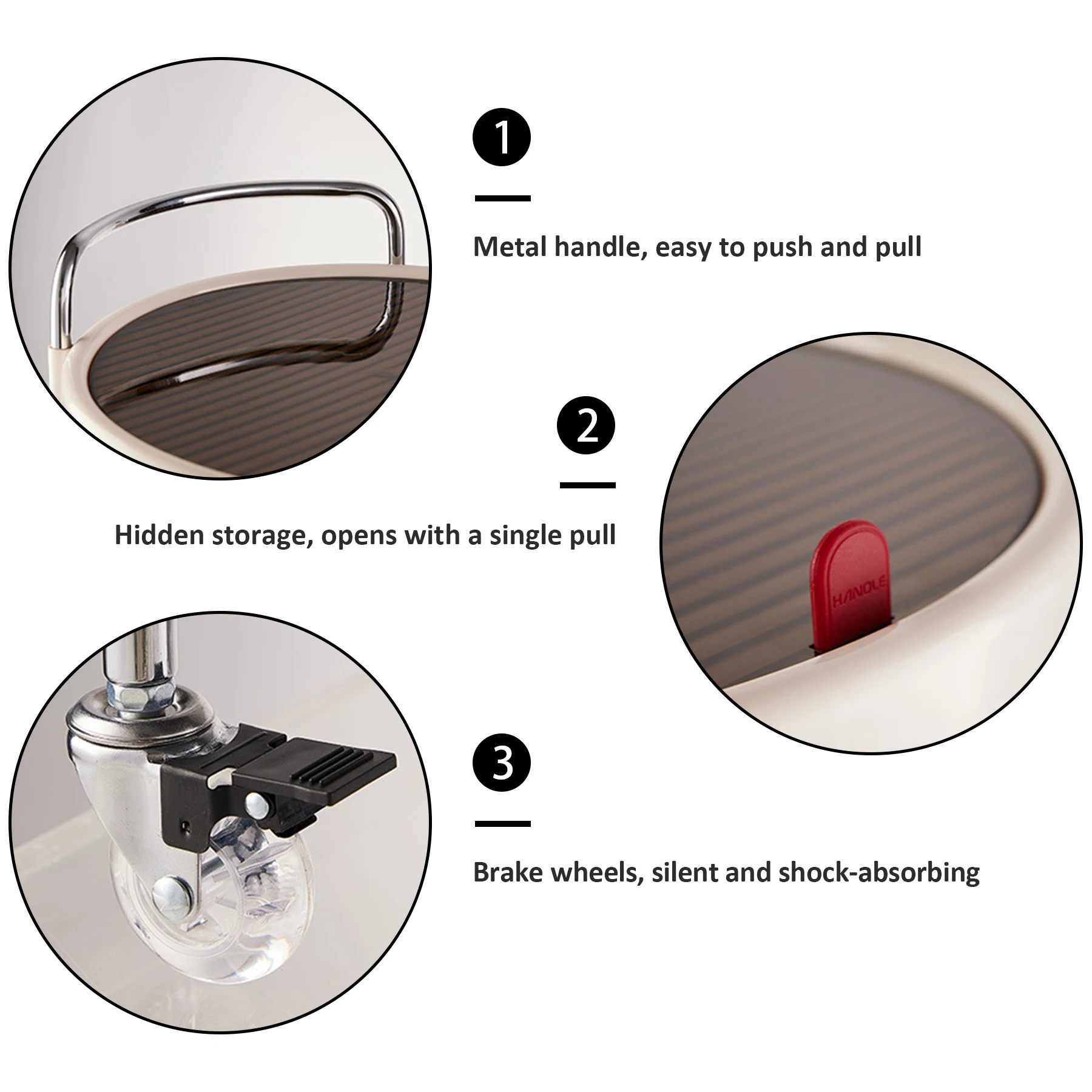 1

Metal handle, easy to push and pull

2

Hidden storage, opens with a single pull

HANDLE

3

Brake wheels, silent and shock-absorbing