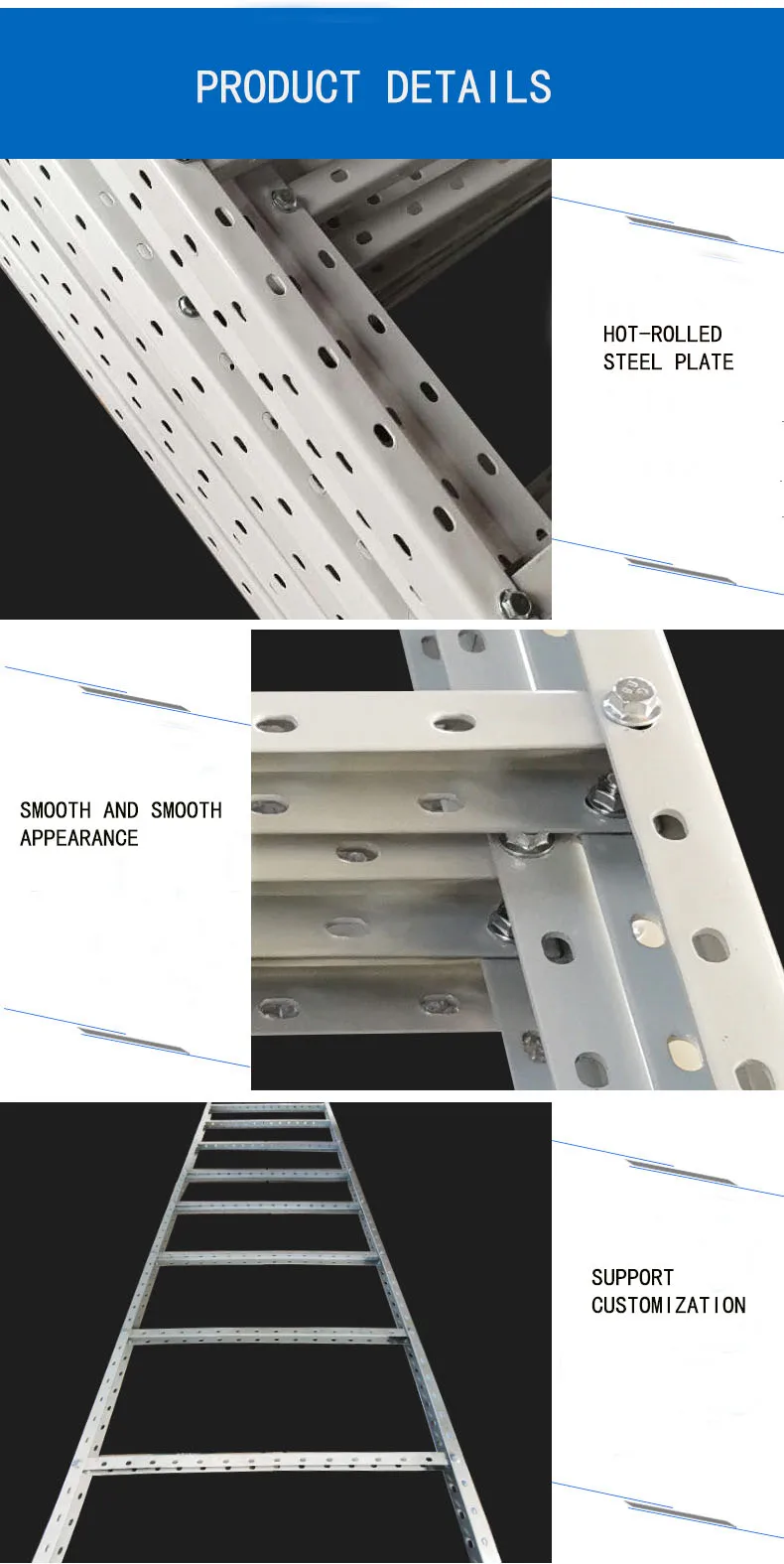 PRODUCT DETAILS

HOT-ROLLED STEEL PLATE

SMOOTH AND SMOOTH APPEARANCE

SUPPORT CUSTOMIZATION