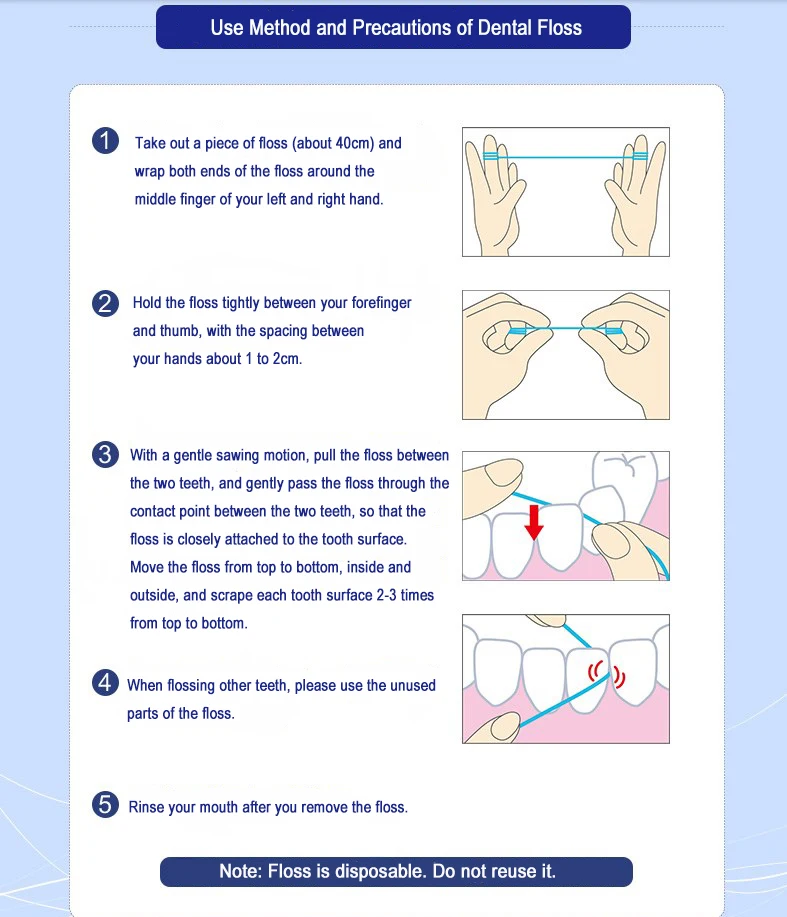 Use Method and Precautions of Dental Floss

1 Take out a piece of floss (about 40cm) and wrap both ends of the floss around the middle finger of your left and right hand.

2 Hold the floss tightly between your forefinger and thumb, with the spacing between your hands about 1 to 2cm.

3 With a gentle sawing motion, pull the floss between the two teeth, and gently pass the floss through the contact point between the two teeth, so that the floss is closely attached to the tooth surface. Move the floss from top to bottom, inside and outside, and scrape each tooth surface 2-3 times from top to bottom.

4 When flossing other teeth, please use the unused parts of the floss.

5 Rinse your mouth after you remove the floss.

Note: Floss is disposable. Do not reuse it.