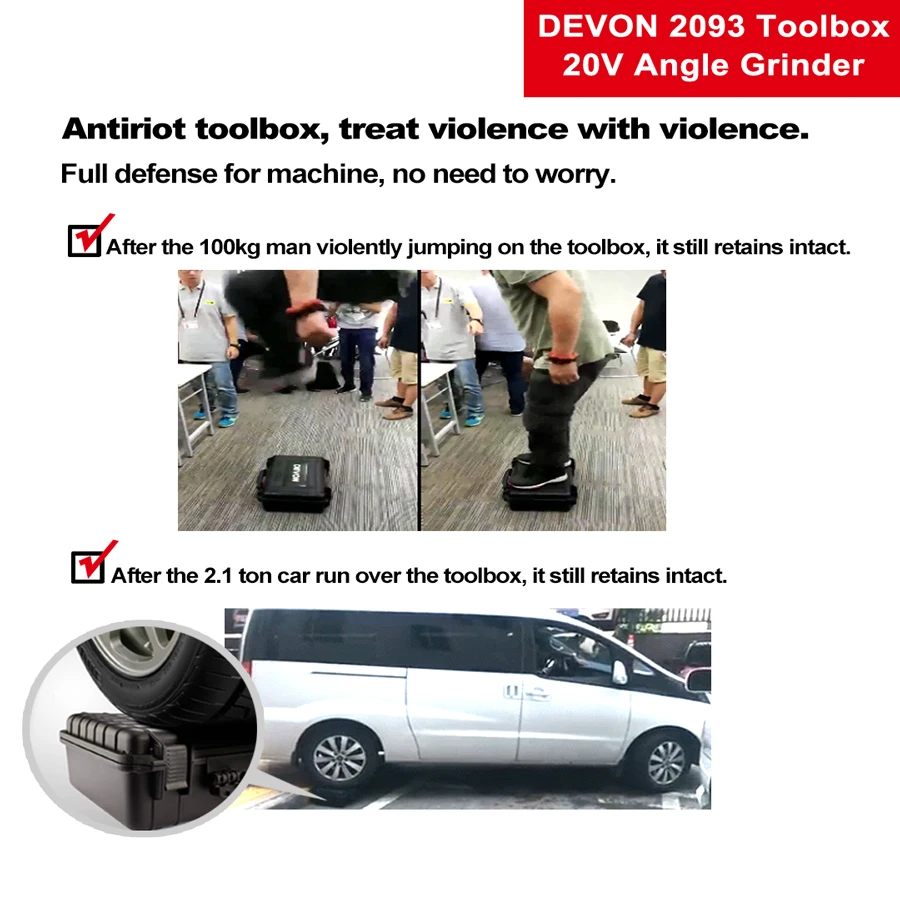 DEVON 2093 Toolbox
20V Angle Grinder

Antiriot toolbox, treat violence with violence.
Full defense for machine, no need to worry.

After the 100kg man violently jumping on the toolbox, it still retains intact.

DEVON

After the 2.1 ton car run over the toolbox, it still retains intact.