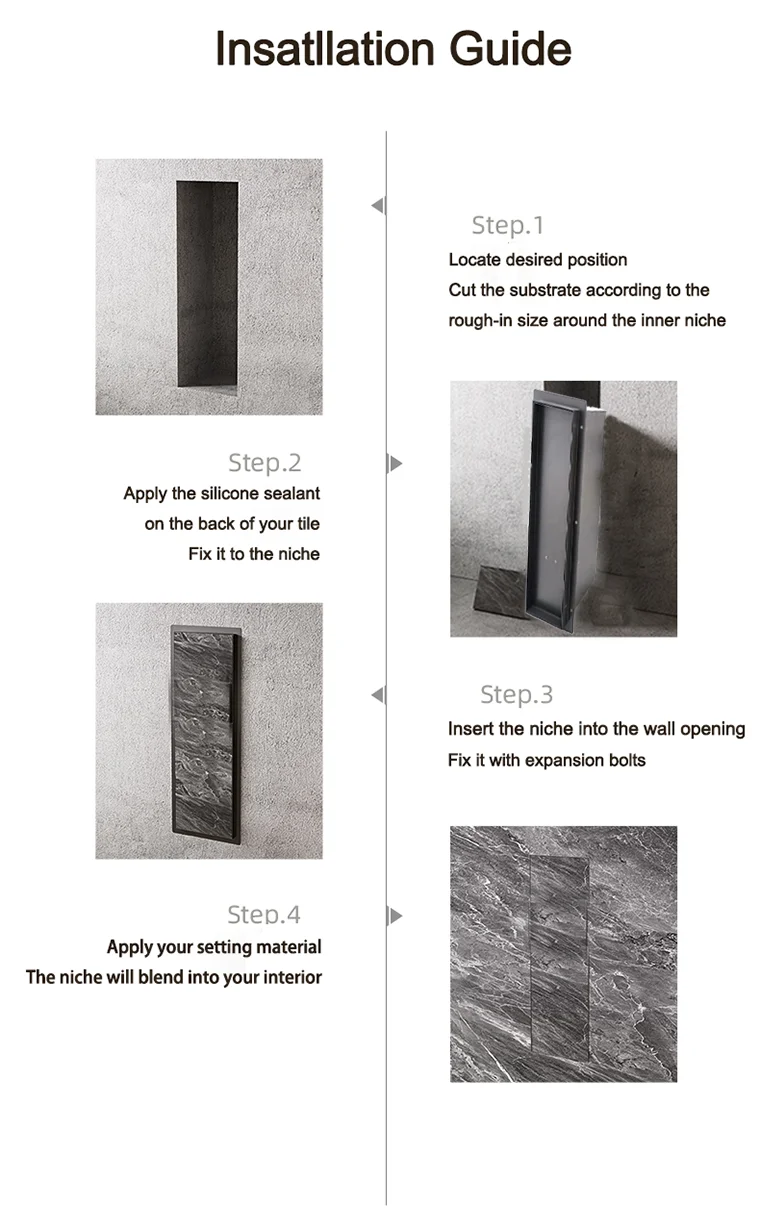 Insatllation Guide

Step.1
Locate desired position
Cut the substrate according to the rough-in size around the inner niche

Step.2
Apply the silicone sealant on the back of your tile
Fix it to the niche

Step.3
Insert the niche into the wall opening
Fix it with expansion bolts

Step.4
Apply your setting material
The niche will blend into your interior