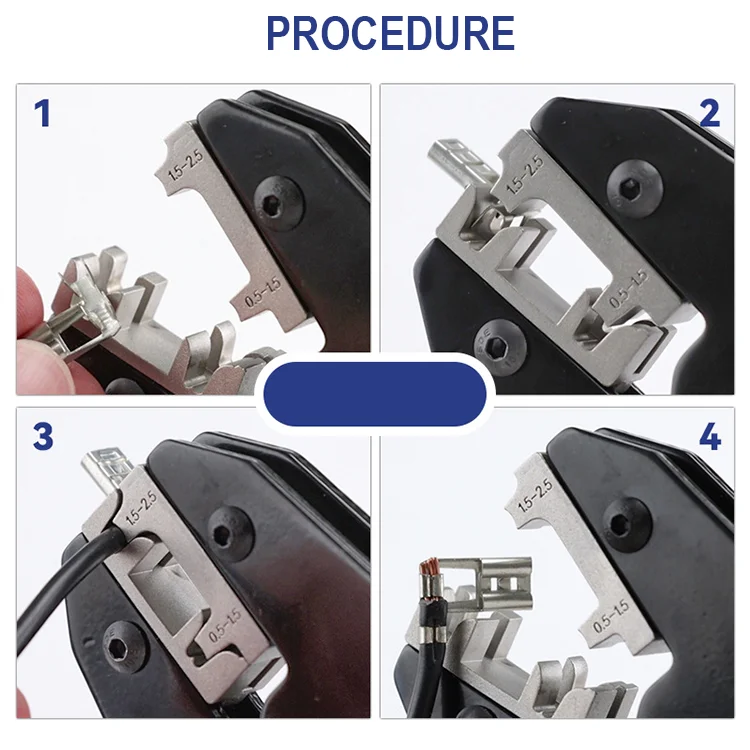 PROCEDURE

1

1.5-2.5

0.5-1.5

2

1.5-2.5

0.5-1.5

3

1.5-2.5

0.5-1.5

4

1.5-2.5

0.5-1.5