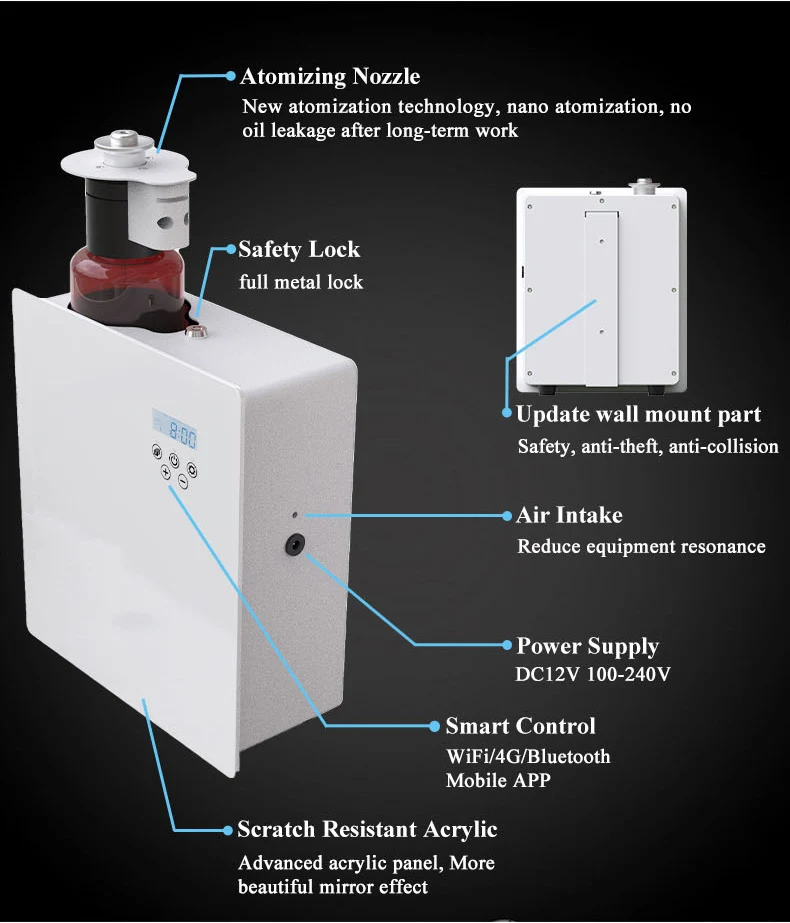 Atomizing Nozzle
New atomization technology, nano atomization, no oil leakage after long-term work

Safety Lock
full metal lock

8:00

Update wall mount part
Safety, anti-theft, anti-collision

Air Intake
Reduce equipment resonance

Power Supply
DC12V 100-240V

Smart Control
WiFi/4G/Bluetooth
Mobile APP

Scratch Resistant Acrylic
Advanced acrylic panel, More beautiful mirror effect